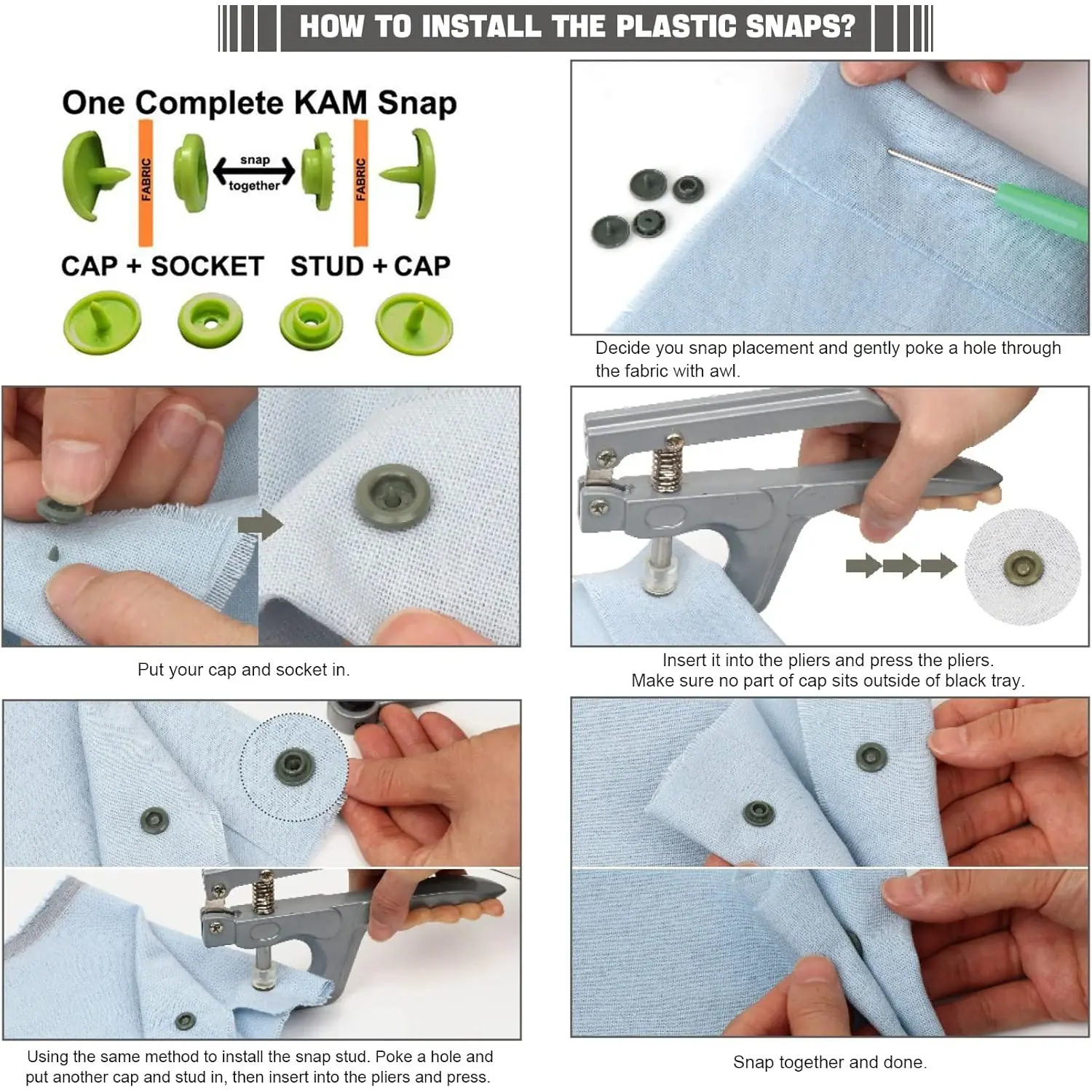 HOW TO INSTALL THE PLASTIC SNAPS?

One Complete KAM Snap

FABRIC

snap together

FABRIC

CAP + SOCKET STUD + CAP

Decide you snap placement and gently poke a hole through the fabric with awl.

Put your cap and socket in.

Insert it into the pliers and press the pliers.
Make sure no part of cap sits outside of black tray.

Using the same method to install the snap stud. Poke a hole and put another cap and stud in, then insert into the pliers and press.

Snap together and done.