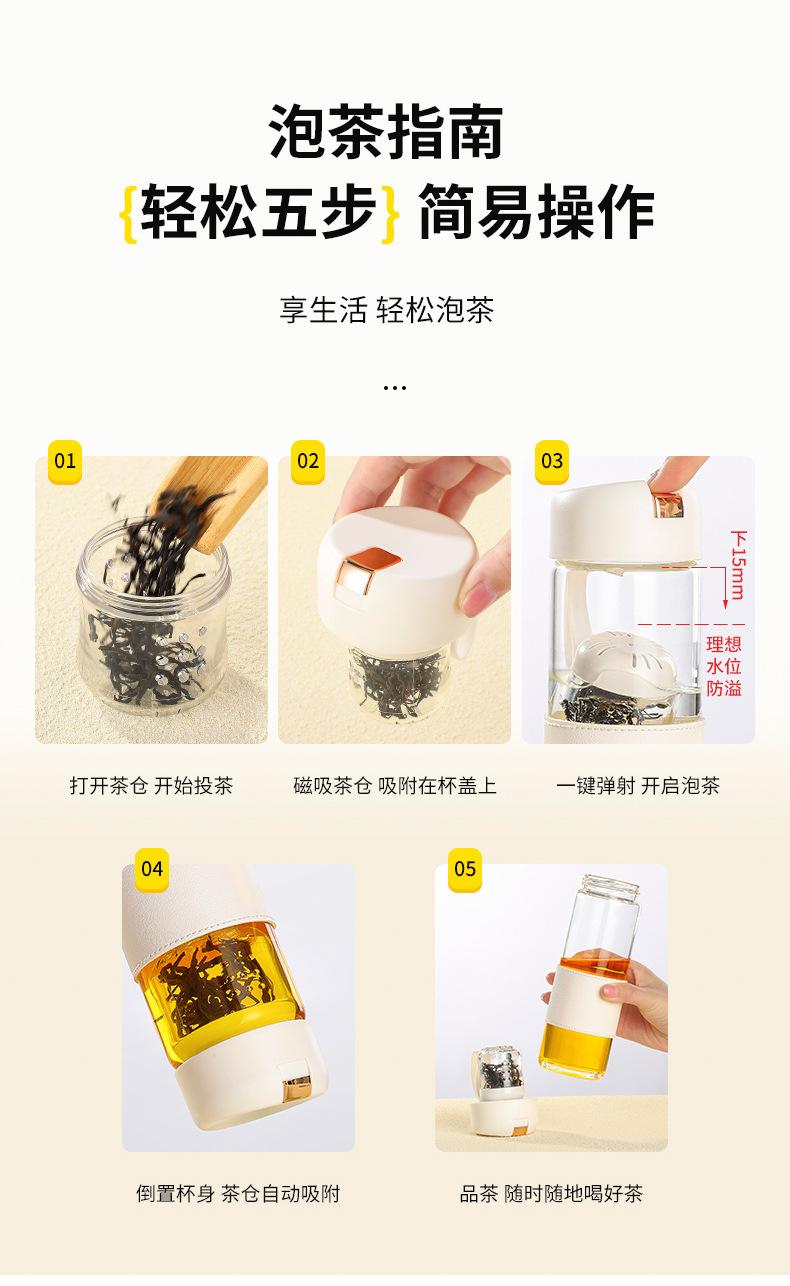 泡茶指南
{轻松五步} 简易操作

享生活 轻松泡茶

...

01

打开茶仓 开始投茶

02

磁吸茶仓 吸附在杯盖上

03

下15mm

理想水位防溢

一键弹射 开启泡茶

04

倒置杯身 茶仓自动吸附

05

品茶 随时随地喝好茶