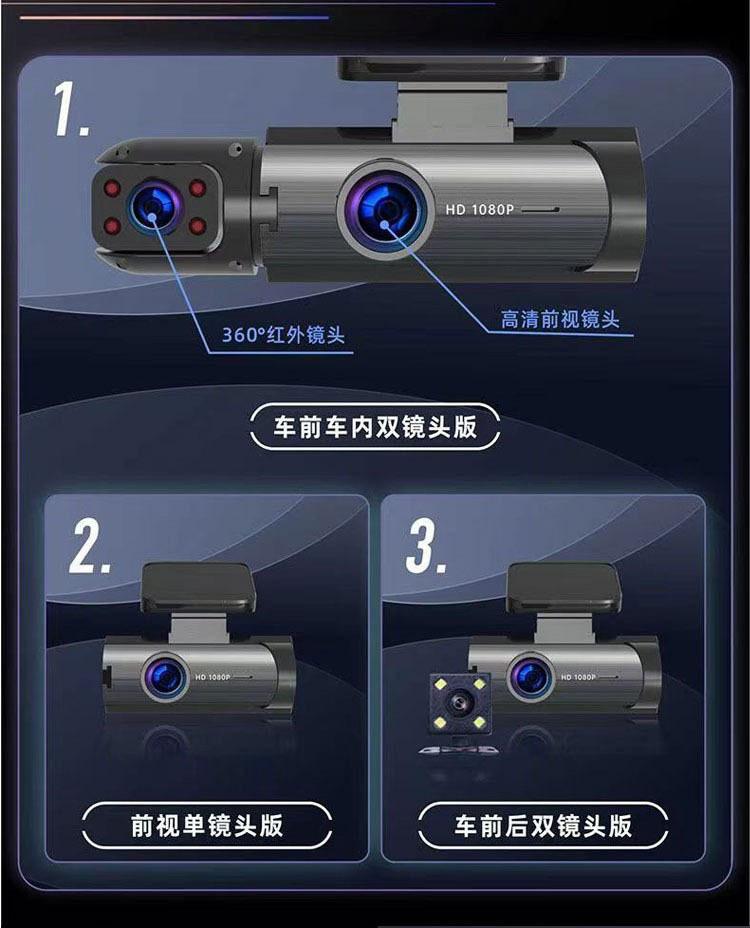 1.

HD 1080P

360°红外镜头

高清前视镜头

车前车内双镜头版

2.

HD 1080P

前视单镜头版

3.

HD 1080P

车前后双镜头版