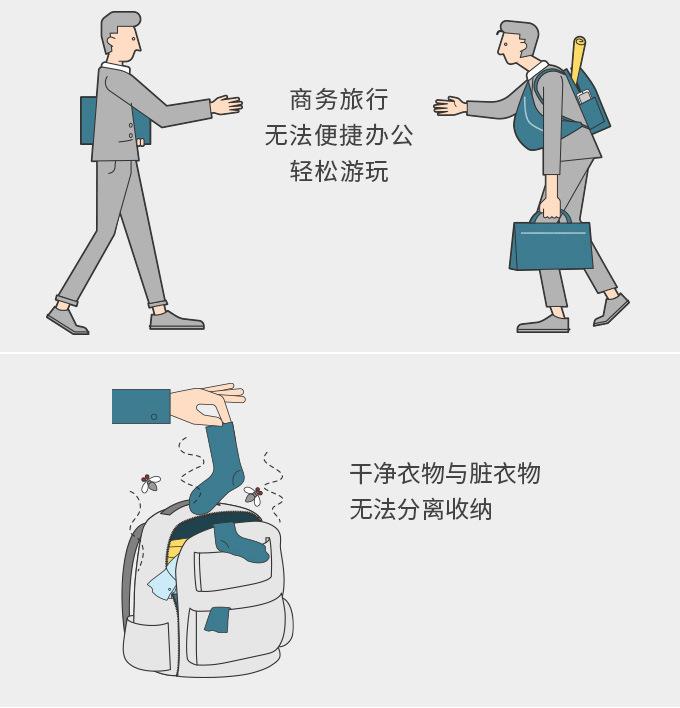 商务旅行
无法便捷办公
轻松游玩

干净衣物与脏衣物
无法分离收纳