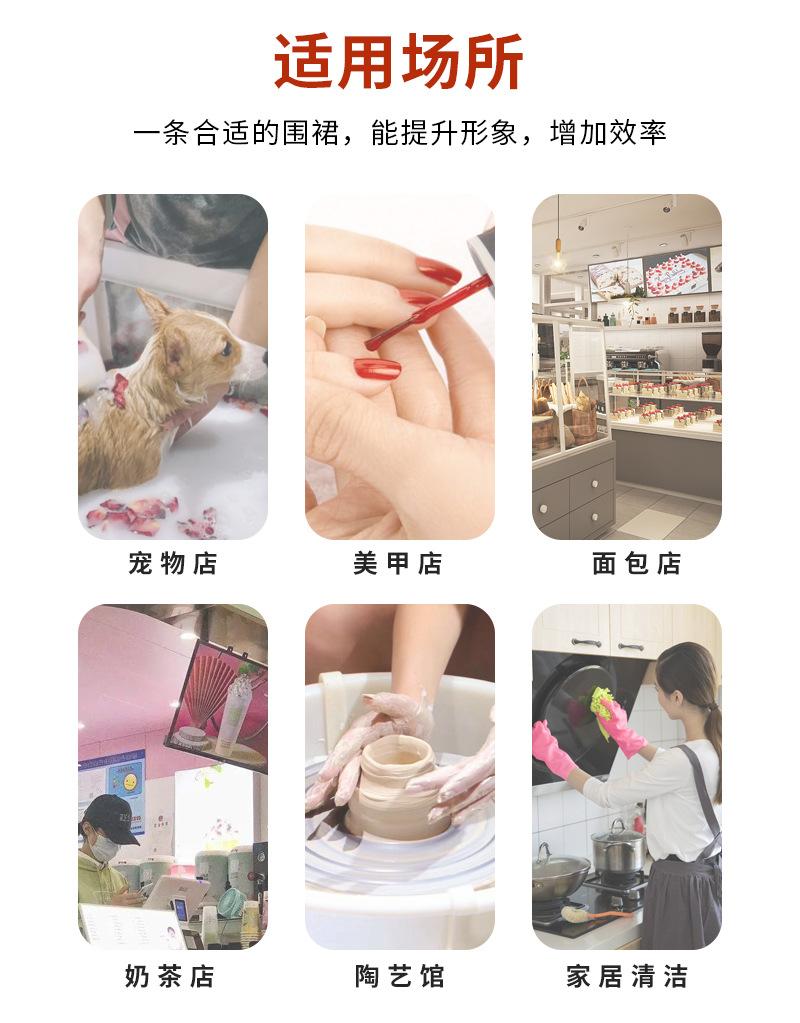 适用场所

一条合适的围裙，能提升形象，增加效率

宠物店

美甲店

面包店

奶茶店

陶艺馆

家居清洁