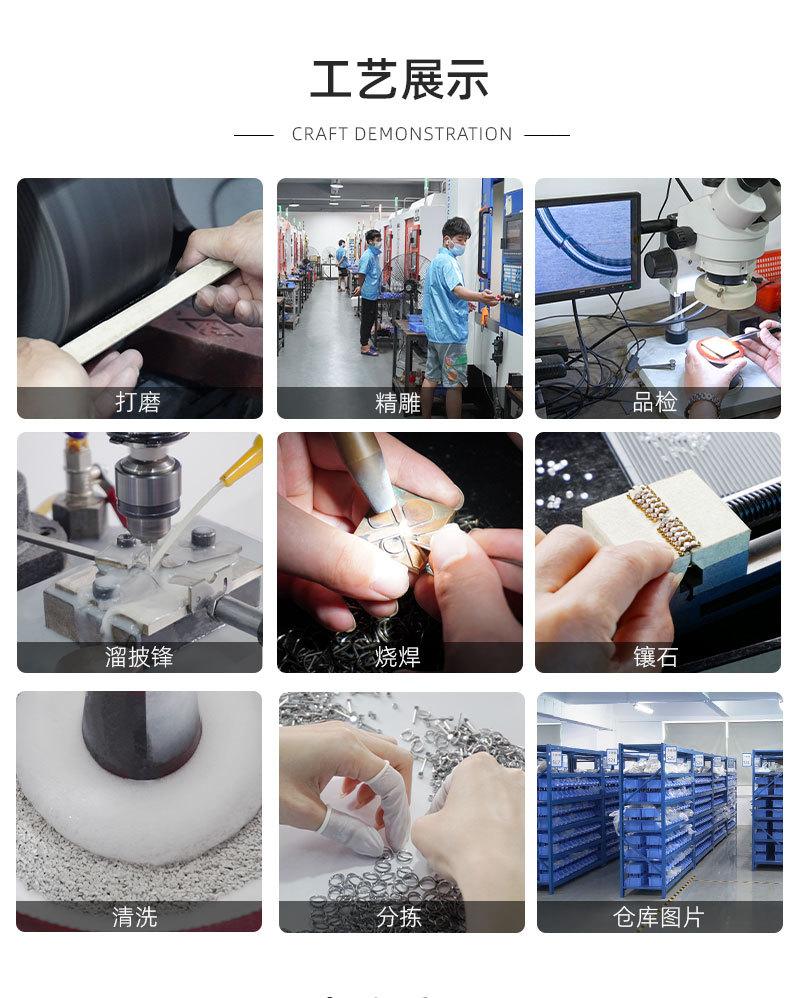 工艺展示

CRAFT DEMONSTRATION

打磨

精雕

品检

溜披锋

烧焊

镶石

清洗

分拣

仓库图片