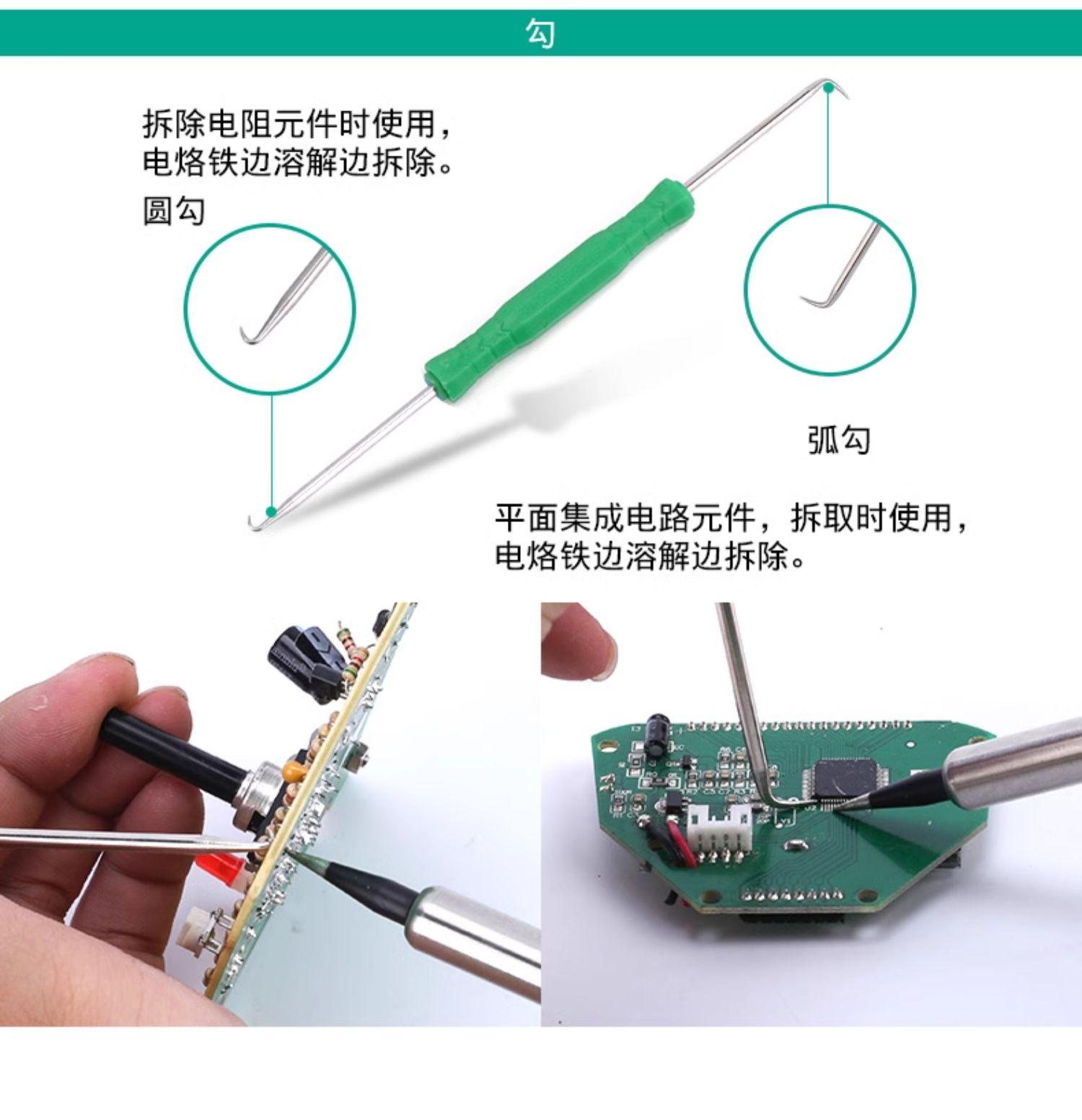 勾

拆除电阻元件时使用，电烙铁边溶解边拆除。

圆勾

弧勾

平面集成电路元件，拆取时使用，电烙铁边溶解边拆除。