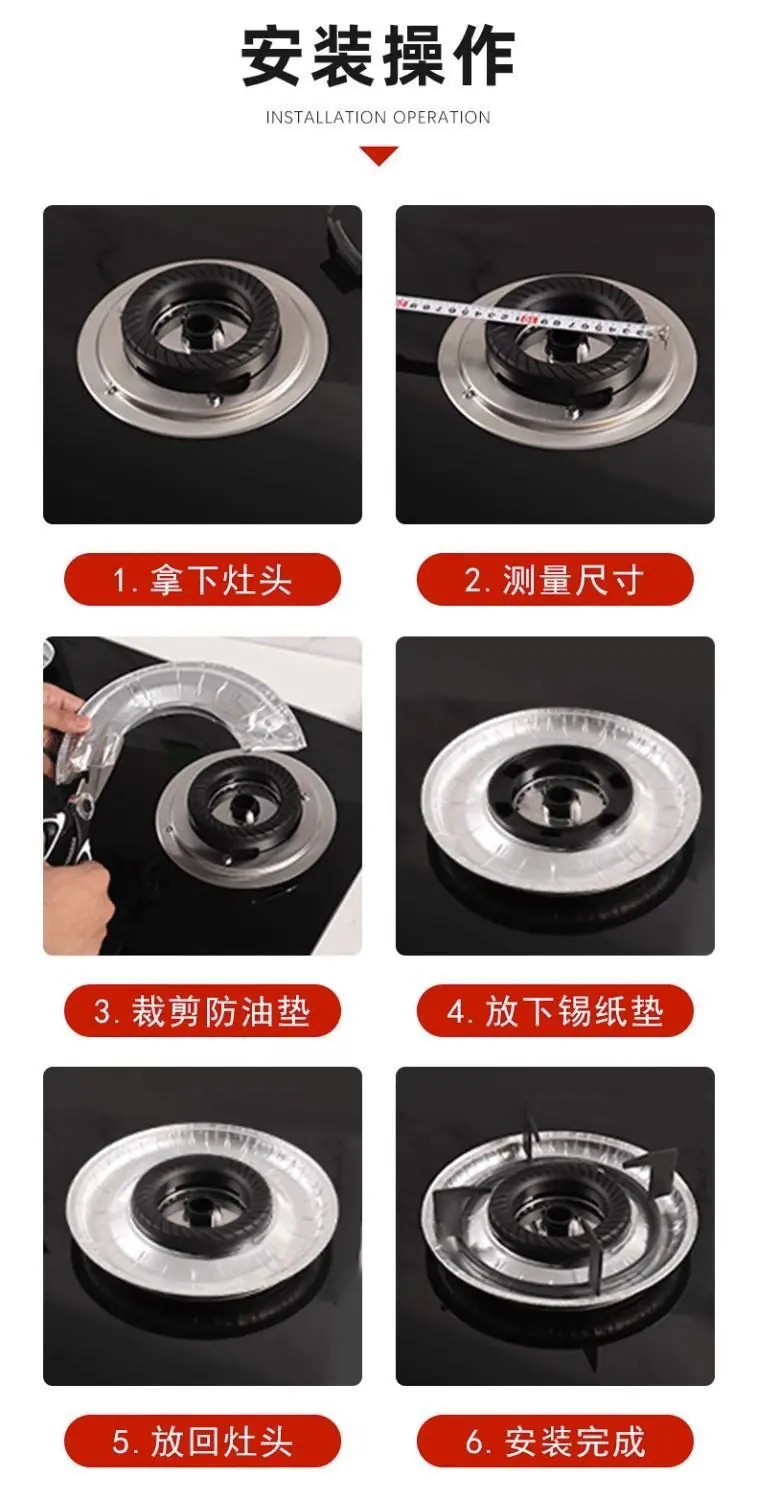 安装操作

INSTALLATION OPERATION

1. 拿下灶头

2. 测量尺寸

3. 裁剪防油垫

4. 放下锡纸垫

5. 放回灶头

6. 安装完成