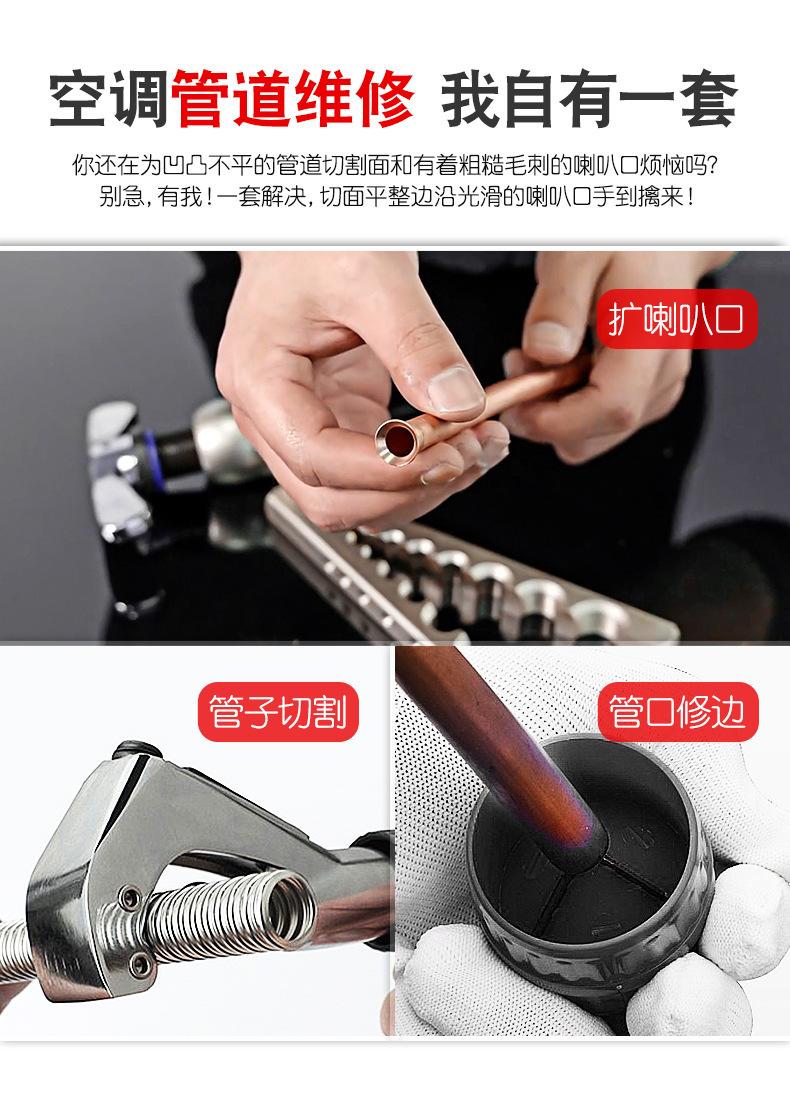 空调管道维修 我自有一套

你还在为凹凸不平的管道切割面和有着粗糙毛刺的喇叭口烦恼吗?
别急，有我！一套解决，切面平整边沿光滑的喇叭口手到擒来！

扩喇叭口

管子切割

管口修边