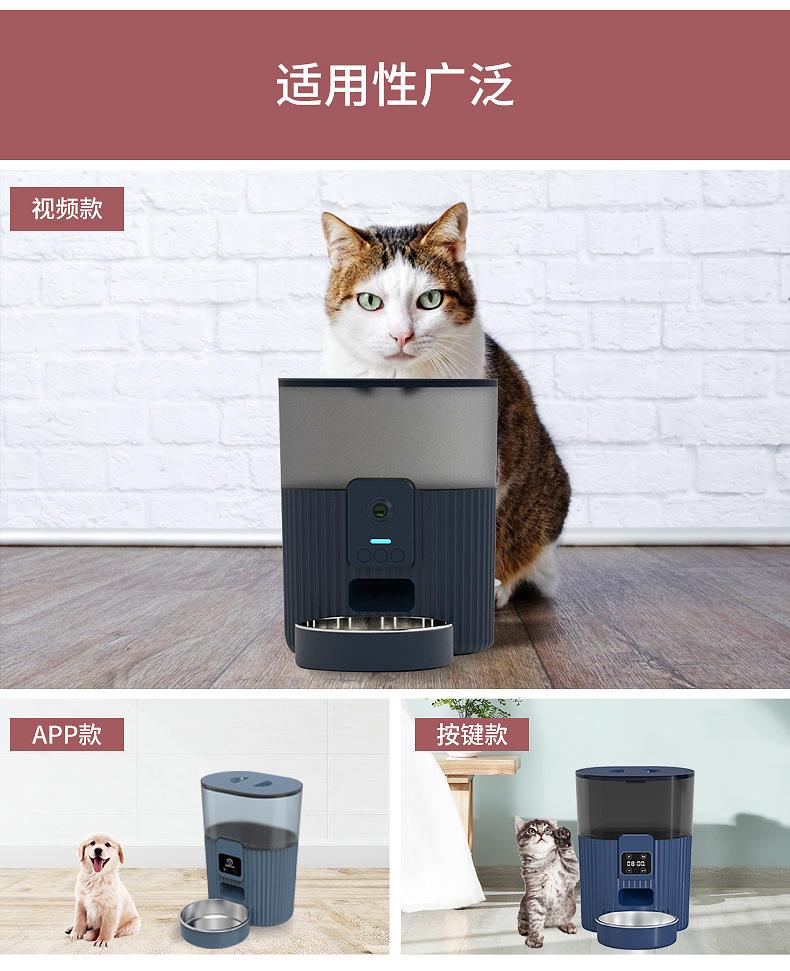 适用性广泛

视频款

APP款

按键款