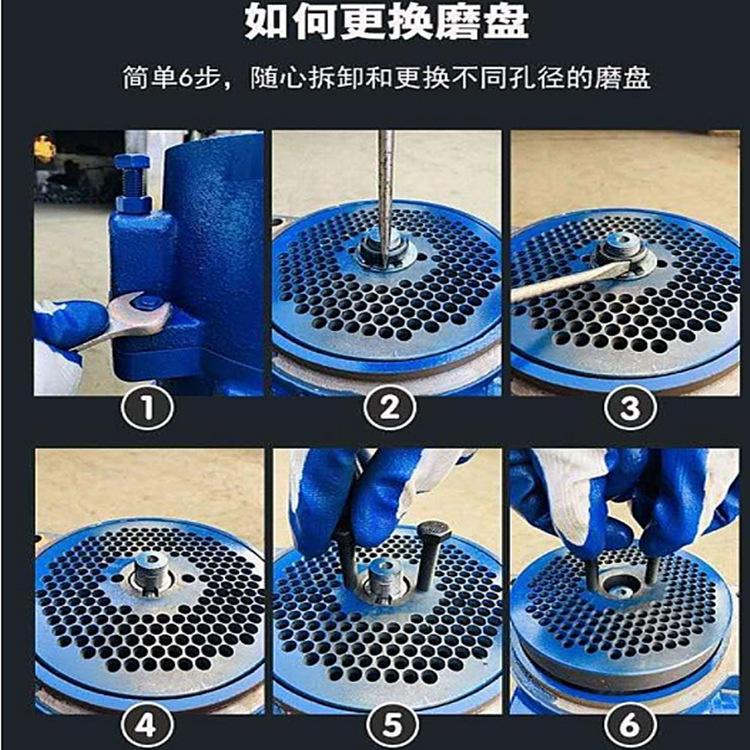 如何更换磨盘

简单6步，随心拆卸和更换不同孔径的磨盘

1

2

3

4

5

6