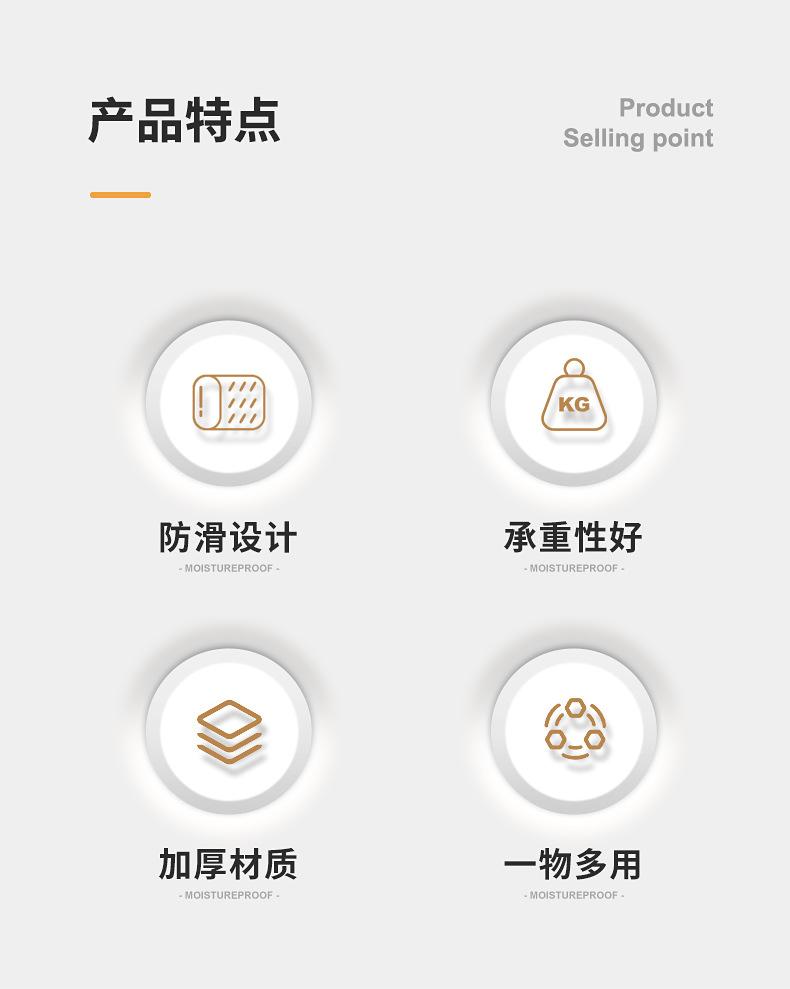 产品特点

Product
Selling point

KG

防滑设计
- MOISTUREPROOF -

承重性好
- MOISTUREPROOF -

加厚材质
- MOISTUREPROOF -

一物多用
- MOISTUREPROOF -