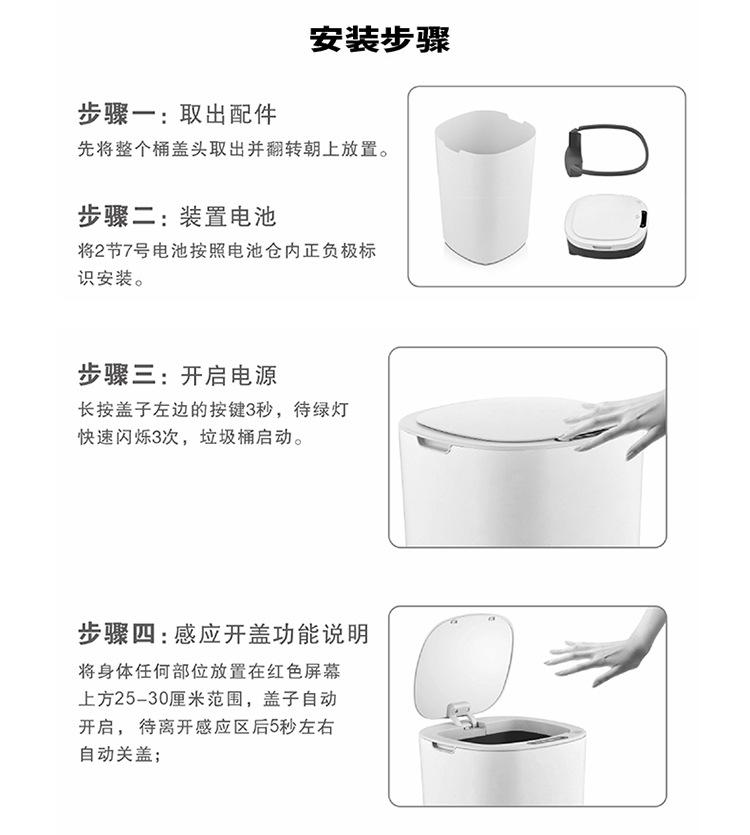 安装步骤

步骤一：取出配件
先将整个桶盖头取出并翻转朝上放置。

步骤二：装置电池
将2节7号电池按照电池仓内正负极标识安装。

步骤三：开启电源
长按盖子左边的按键3秒，待绿灯快速闪烁3次，垃圾桶启动。

步骤四：感应开盖功能说明
将身体任何部位放置在红色屏幕上方25-30厘米范围，盖子自动开启，待离开感应区后5秒左右自动关盖；