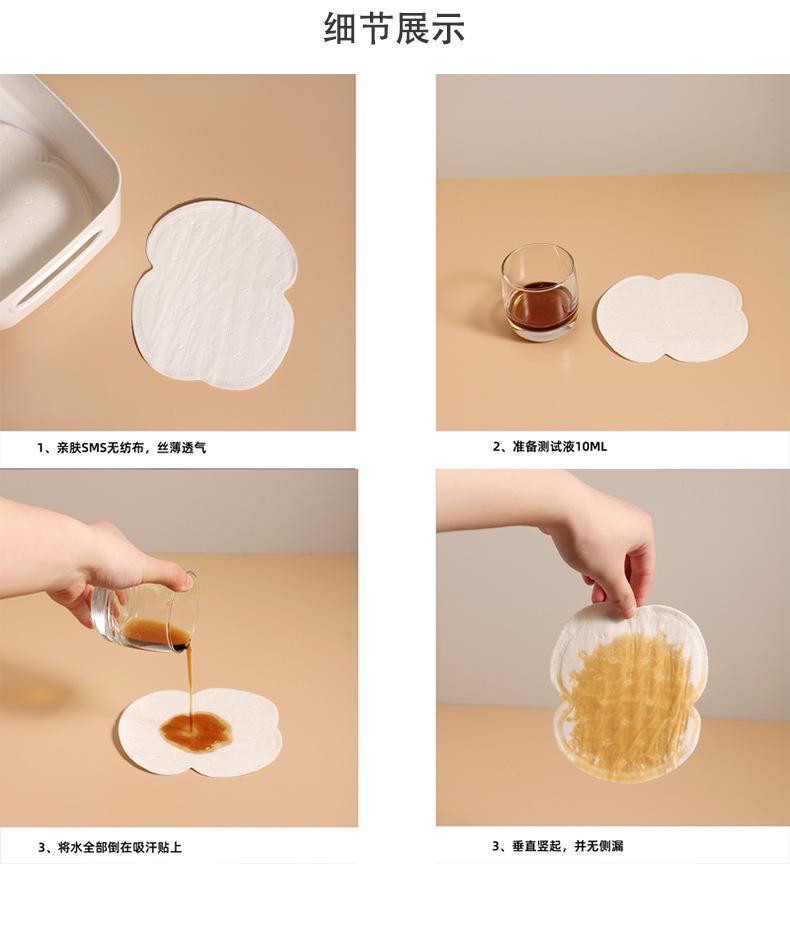 细节展示

1、亲肤SMS无纺布，丝薄透气

2、准备测试液10ML

3、将水全部倒在吸汗贴上

3、垂直竖起，并无侧漏