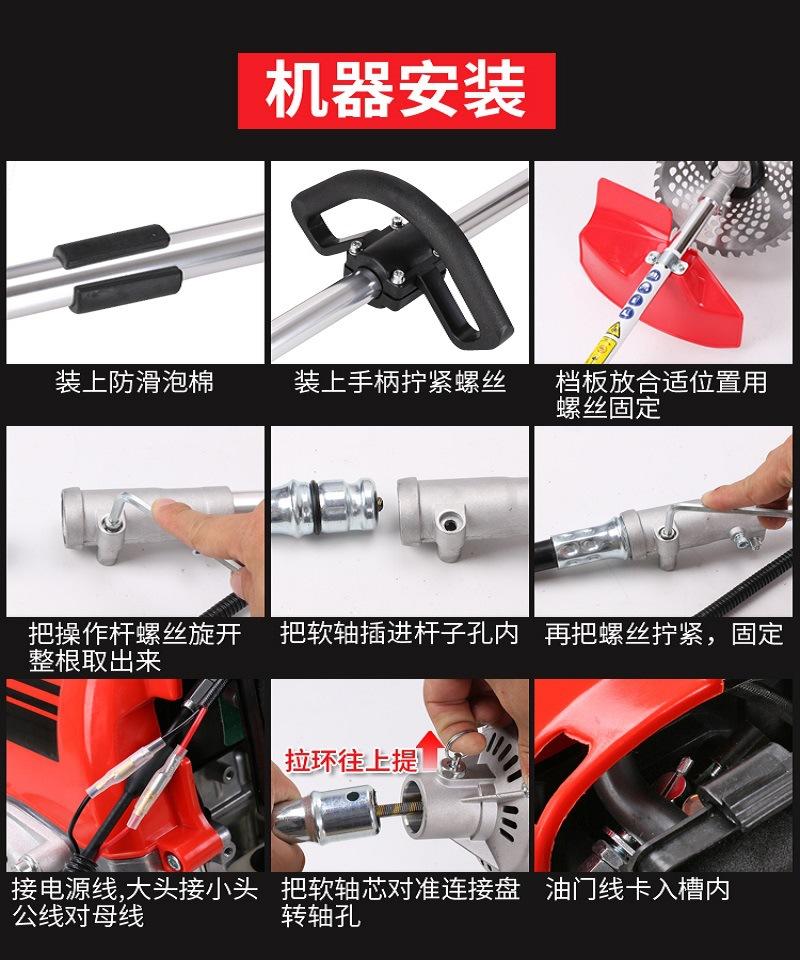 机器安装

装上防滑泡棉

装上手柄拧紧螺丝

档板放合适位置用螺丝固定

把操作杆螺丝旋开整根取出来

把软轴插进杆子孔内

再把螺丝拧紧，固定

接电源线,大头接小头公线对母线

拉环往上提

把软轴芯对准连接盘转轴孔

油门线卡入槽内