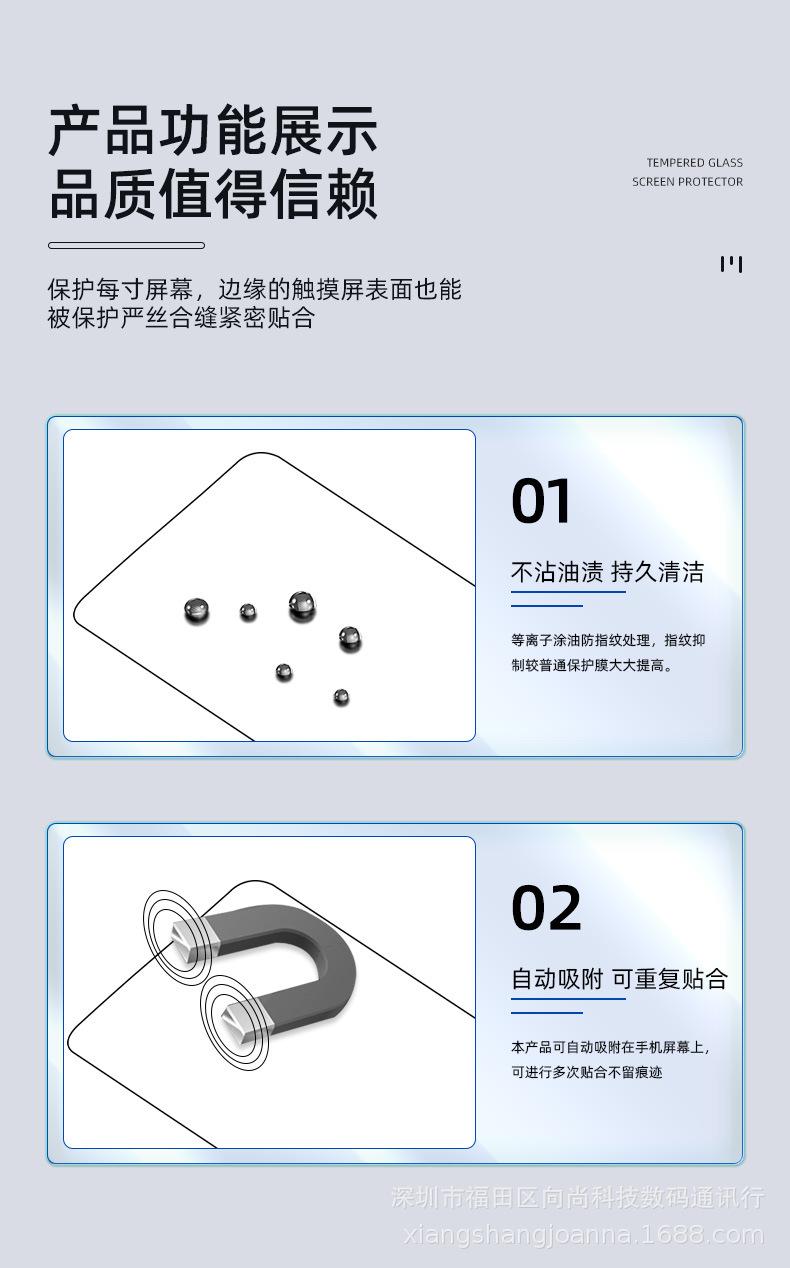 产品功能展示
品质值得信赖

TEMPERED GLASS
SCREEN PROTECTOR

保护每寸屏幕，边缘的触摸屏表面也能被保护严丝合缝紧密贴合

01

不沾油渍 持久清洁

等离子涂油防指纹处理，指纹抑制较普通保护膜大大提高。

02

自动吸附 可重复贴合

本产品可自动吸附在手机屏幕上，可进行多次贴合不留痕迹

深圳市福田区向尚科技数码通讯行
xiangshangjoanna.1688.com