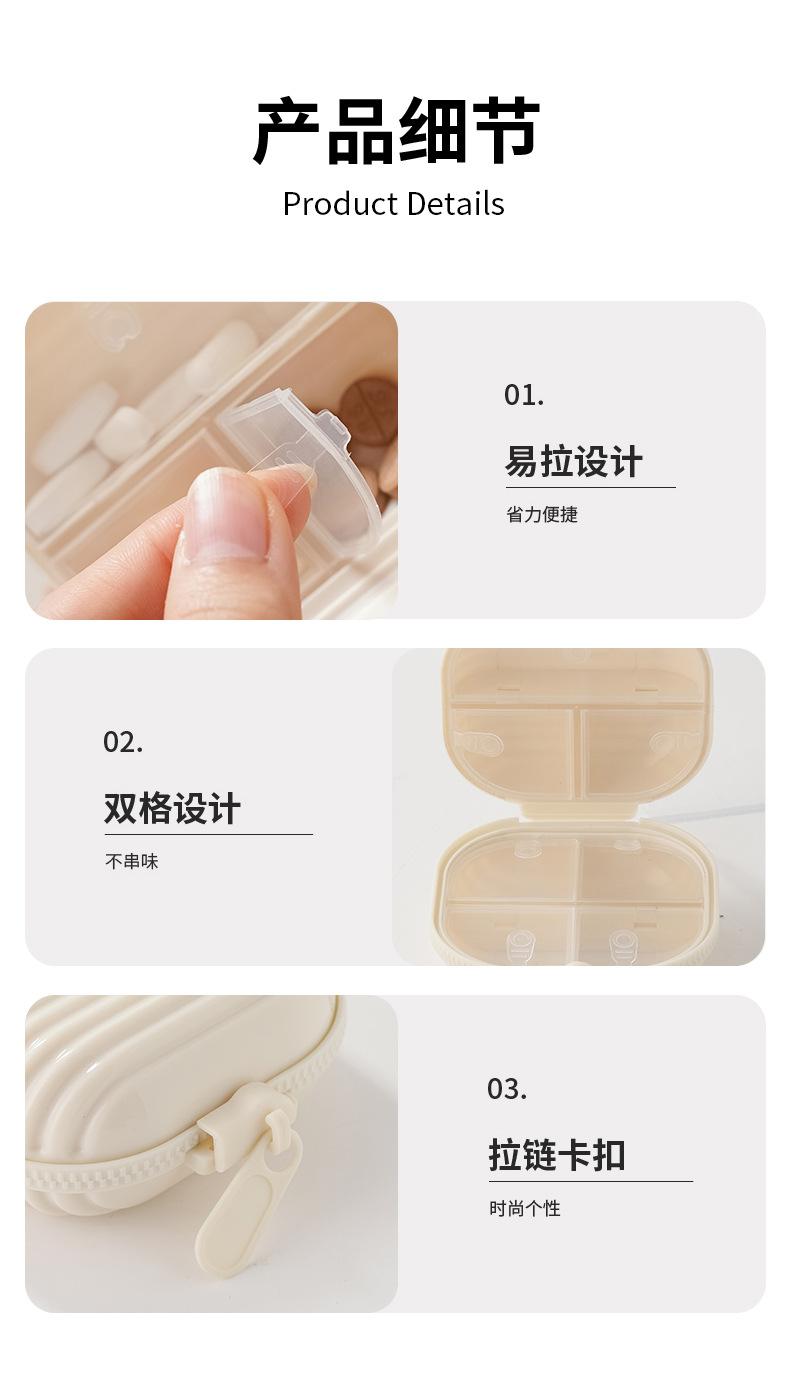 产品细节
Product Details

01.
易拉设计
省力便捷

02.
双格设计
不串味

03.
拉链卡扣
时尚个性