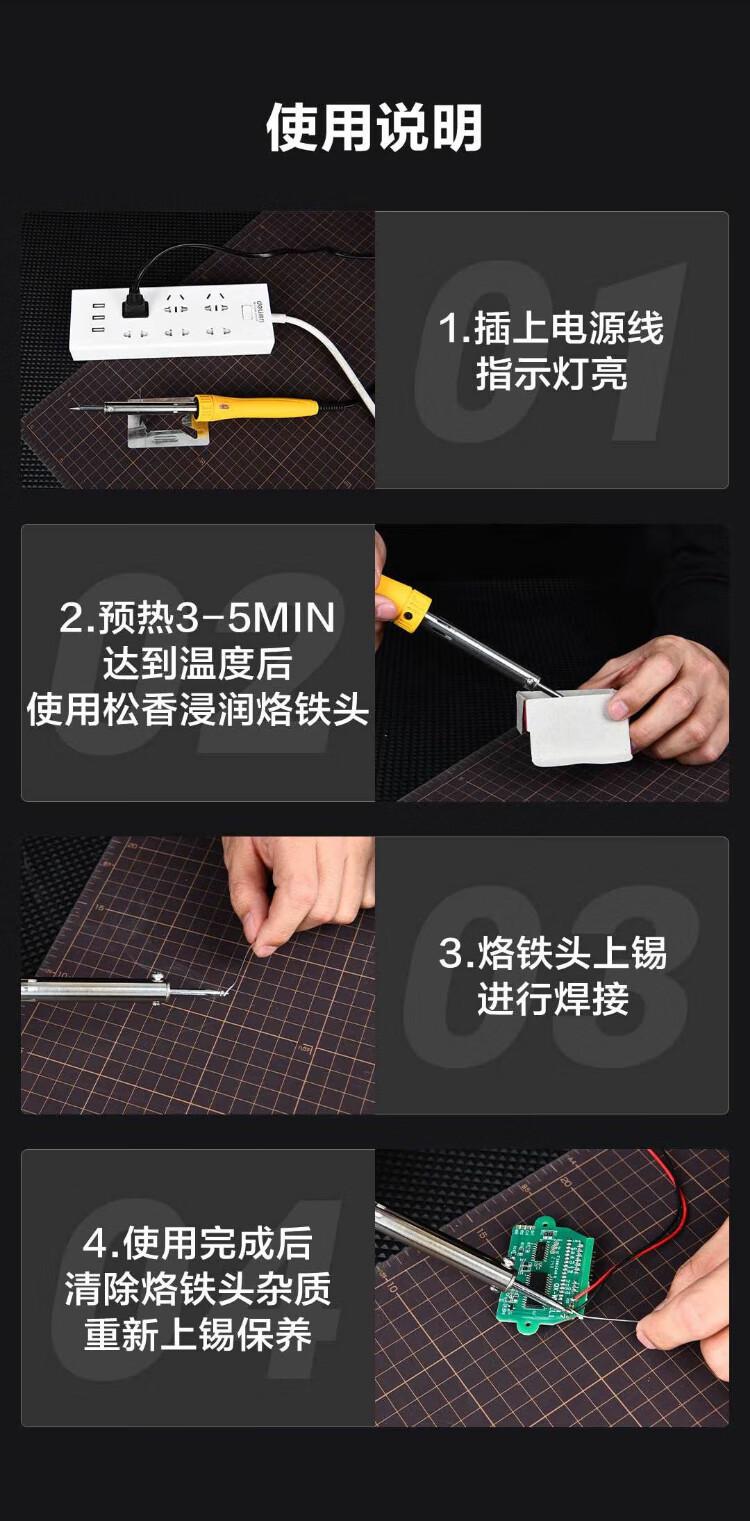 使用说明

01

1.插上电源线
指示灯亮

02

2.预热3-5MIN
达到温度后
使用松香浸润烙铁头

03

3.烙铁头上锡
进行焊接

04

4.使用完成后
清除烙铁头杂质
重新上锡保养