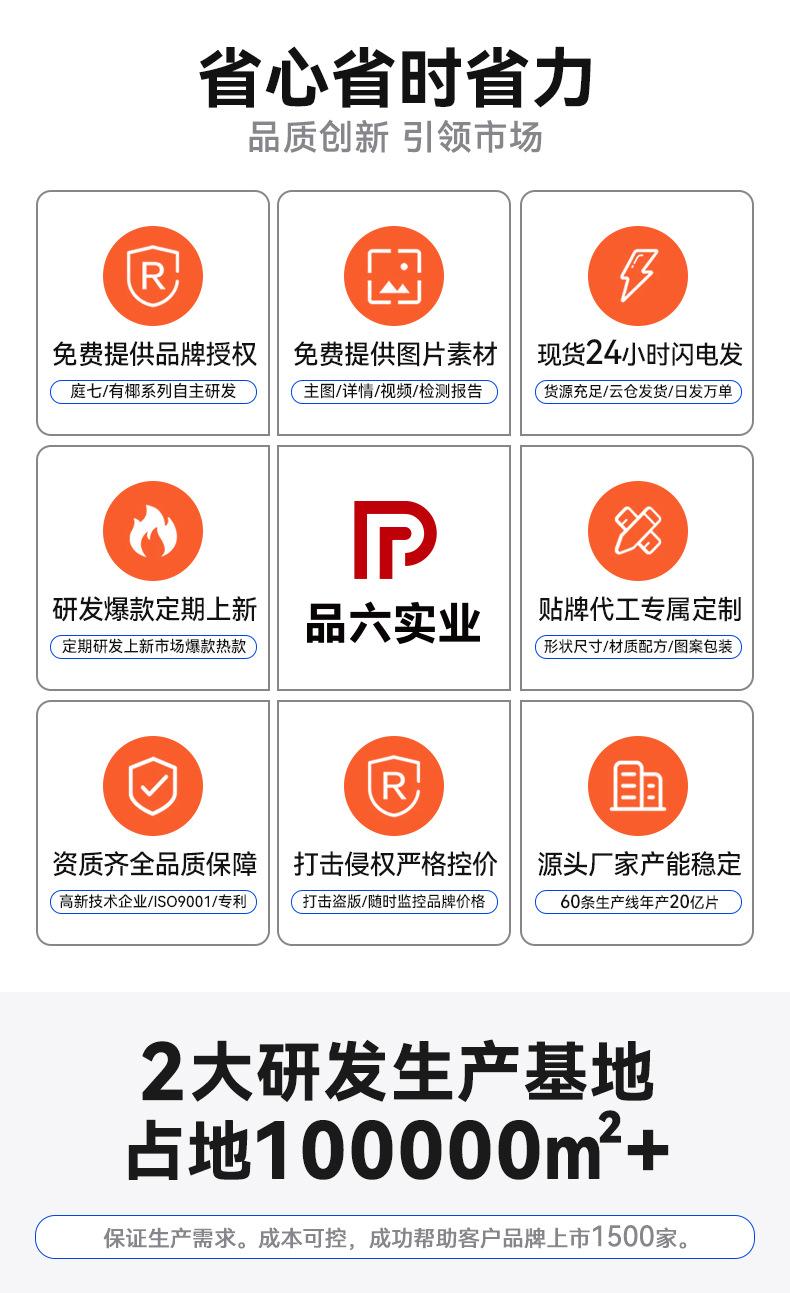 省心省时省力
品质创新 引领市场

免费提供品牌授权
庭七/有椰系列自主研发

免费提供图片素材
主图/详情/视频/检测报告

现货24小时闪电发
货源充足/云仓发货/日发万单

研发爆款定期上新
定期研发上新市场爆款热款

品六实业

贴牌代工专属定制
形状尺寸/材质配方/图案包装

资质齐全品质保障
高新技术企业/ISO9001/专利

打击侵权严格控价
打击盗版/随时监控品牌价格

源头厂家产能稳定
60条生产线年产20亿片

2大研发生产基地
占地100000$m^2$+

保证生产需求。成本可控，成功帮助客户品牌上市1500家。