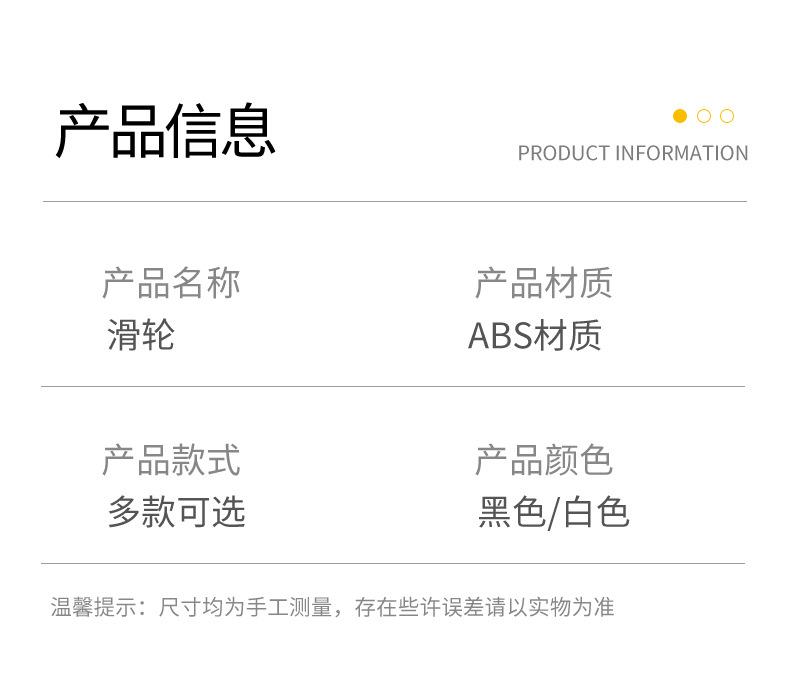 产品信息

PRODUCT INFORMATION

产品名称
滑轮

产品材质
ABS材质

产品款式
多款可选

产品颜色
黑色/白色

温馨提示：尺寸均为手工测量，存在些许误差请以实物为准