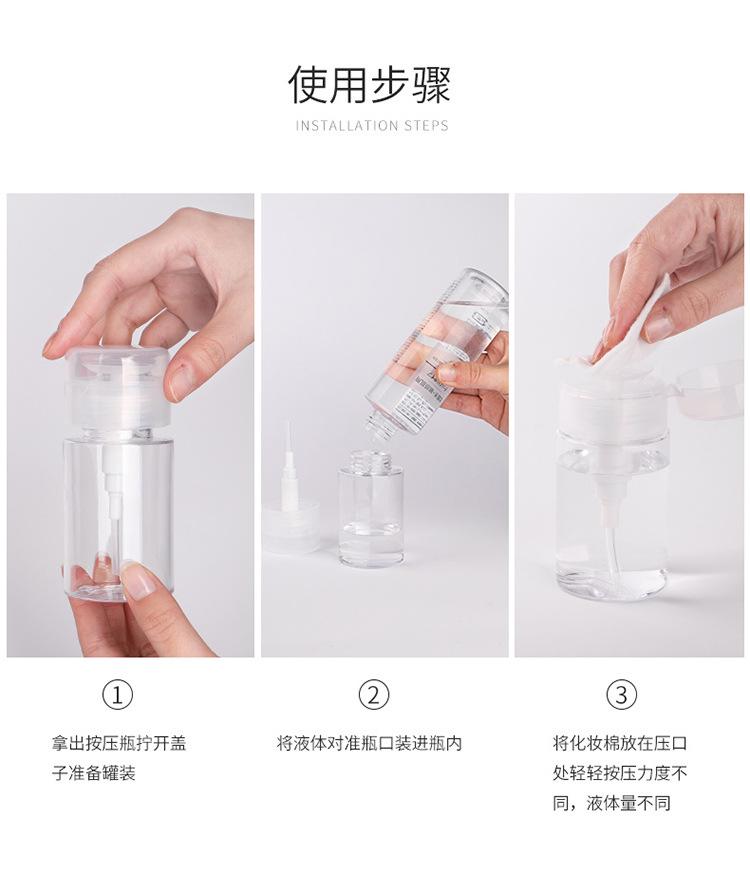 使用步骤

INSTALLATION STEPS

①

拿出按压瓶拧开盖子准备罐装

②

将液体对准瓶口装进瓶内

③

将化妆棉放在压口处轻轻按压力度不同，液体量不同