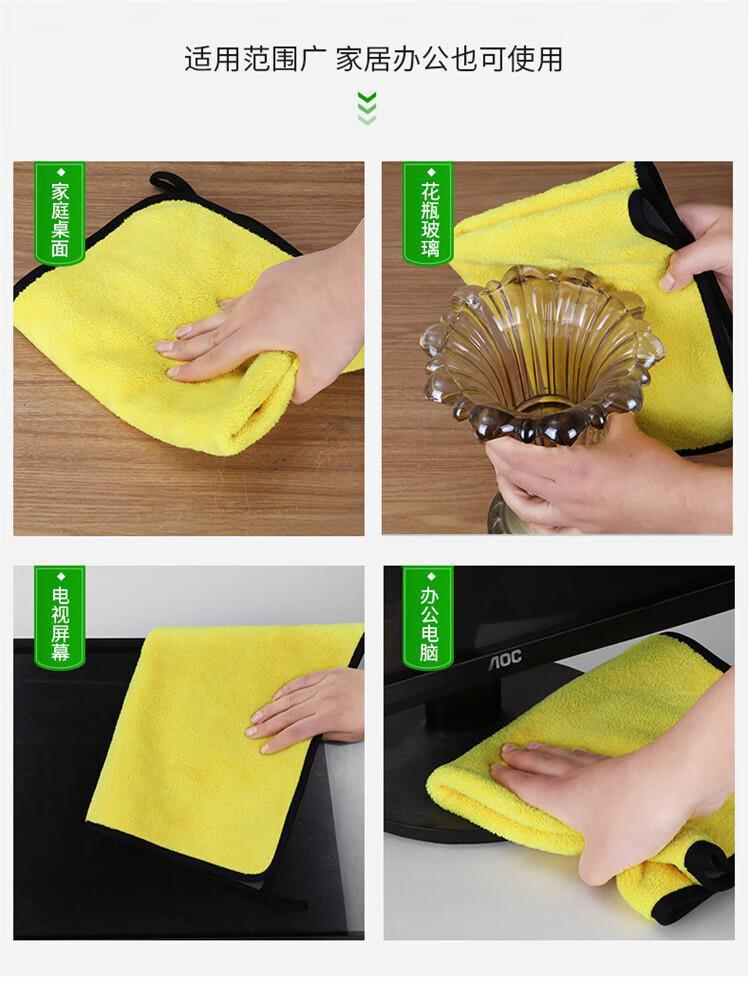 适用范围广 家居办公也可使用

家庭桌面

花瓶玻璃

电视屏幕

办公电脑

AOC