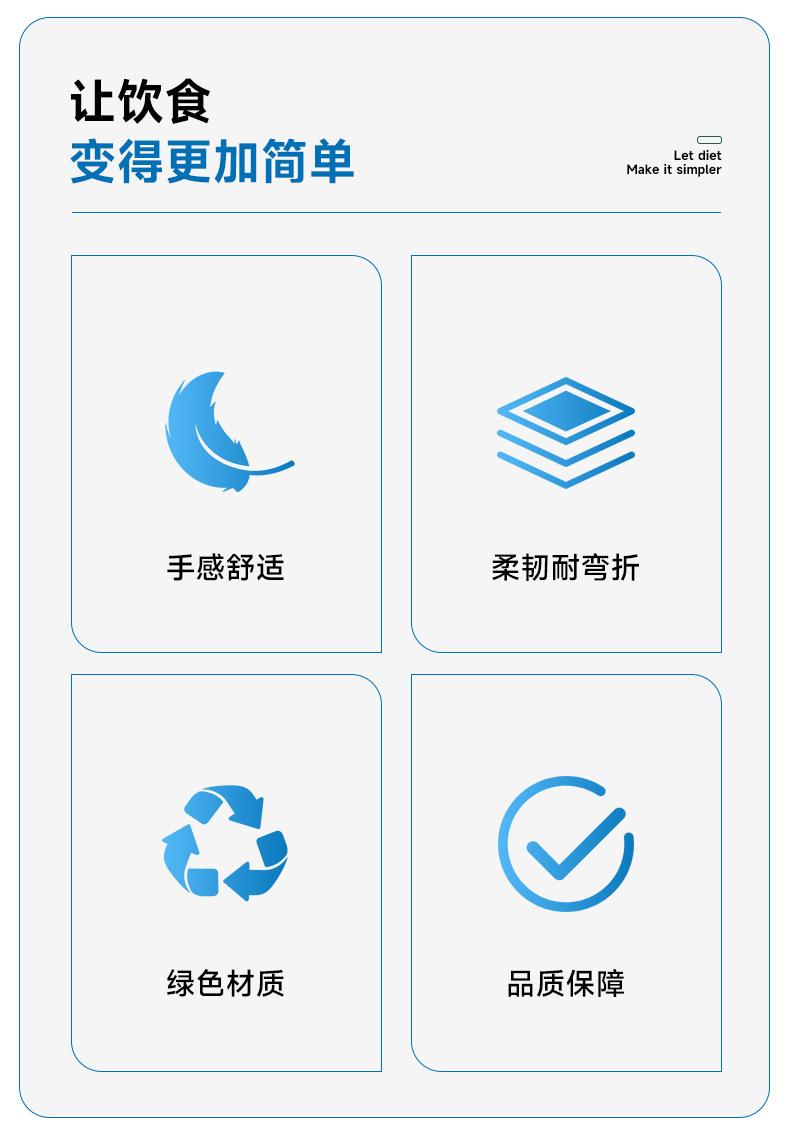 让饮食
变得更加简单

Let diet
Make it simpler

手感舒适

柔韧耐弯折

绿色材质

品质保障