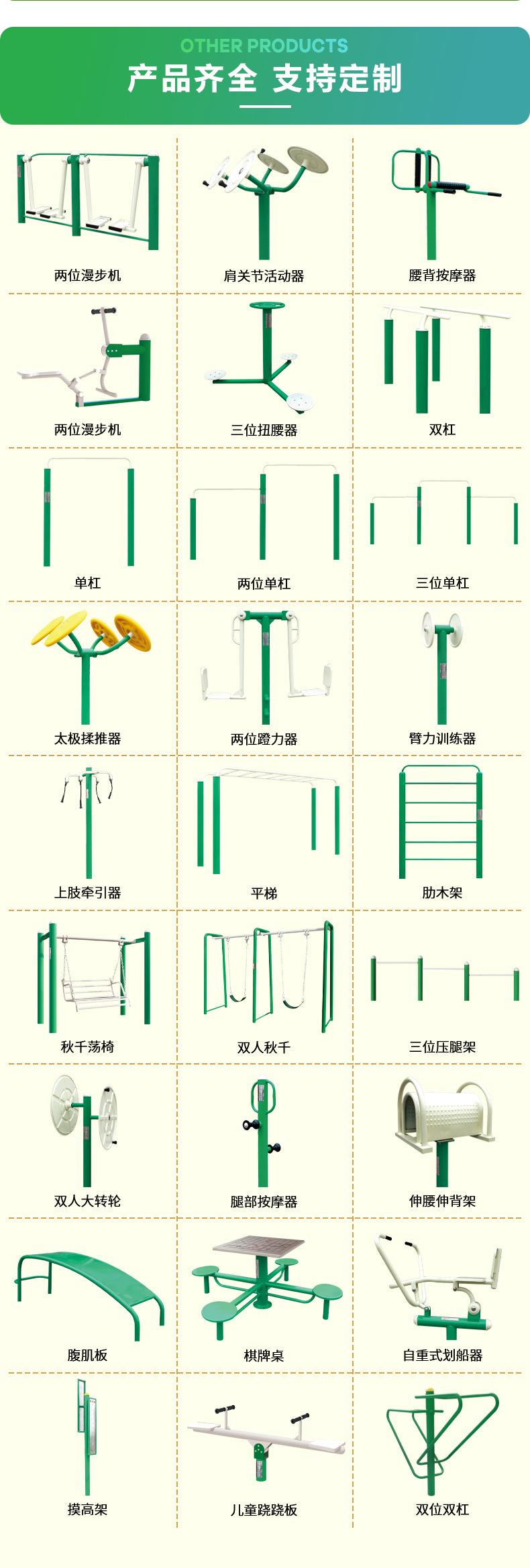 OTHER PRODUCTS
产品齐全 支持定制

两位漫步机
肩关节活动器
腰背按摩器

两位漫步机
三位扭腰器
双杠

单杠
两位单杠
三位单杠

太极揉推器
两位蹬力器
臂力训练器

上肢牵引器
平梯
肋木架

秋千荡椅
双人秋千
三位压腿架

双人大转轮
腿部按摩器
伸腰伸背架

腹肌板
棋牌桌
自重式划船器

摸高架
儿童跷跷板
双位双杠