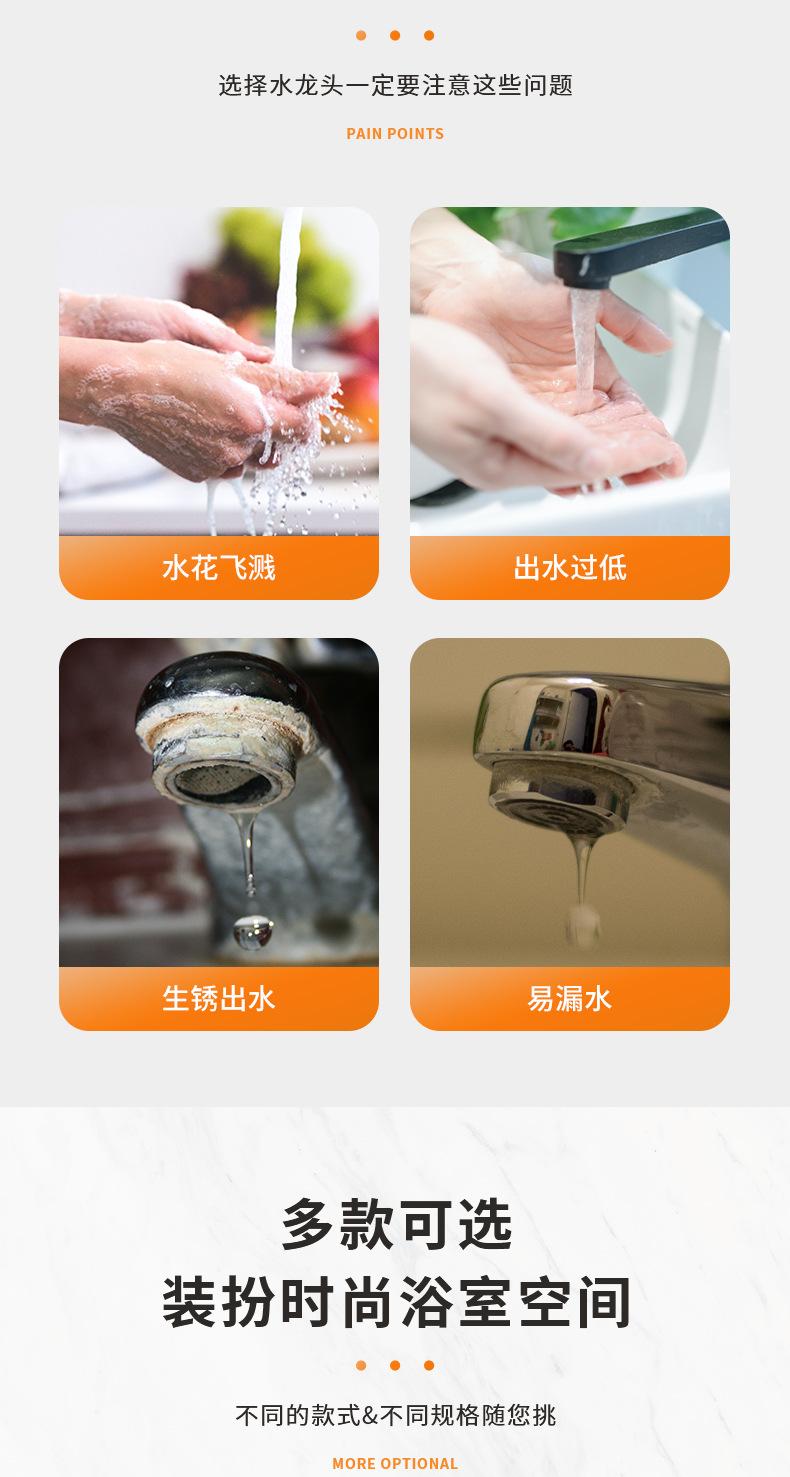 选择水龙头一定要注意这些问题

PAIN POINTS

水花飞溅

出水过低

生锈出水

易漏水

多款可选
装扮时尚浴室空间

不同的款式&不同规格随您挑

MORE OPTIONAL