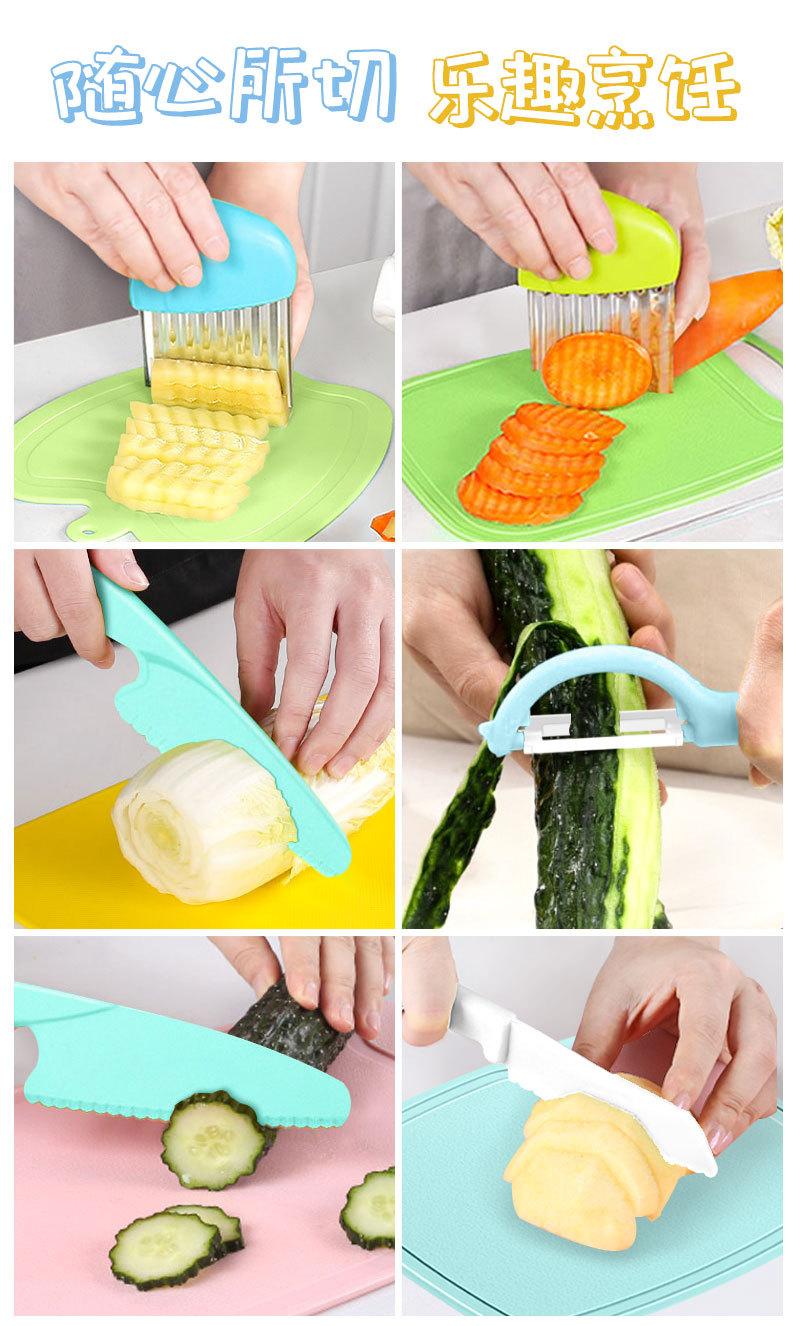 随心所切 乐趣烹饪