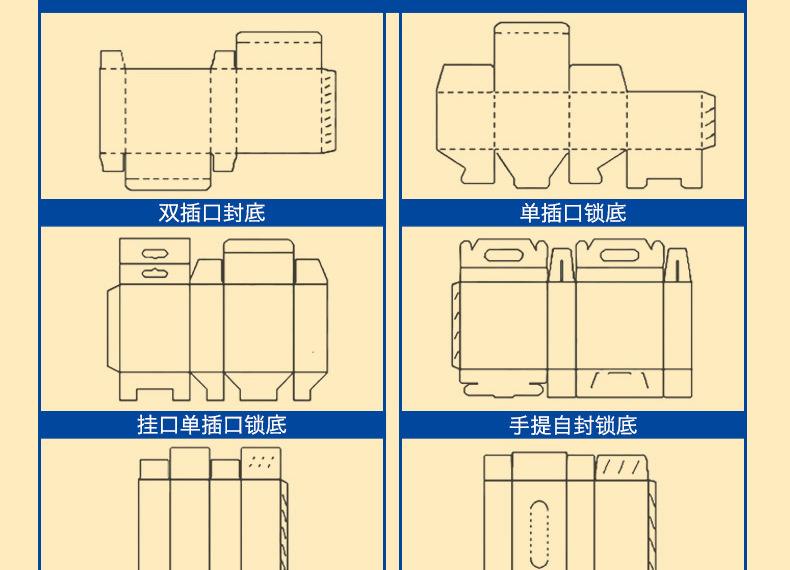 双插口封底

单插口锁底

挂口单插口锁底

手提自封锁底