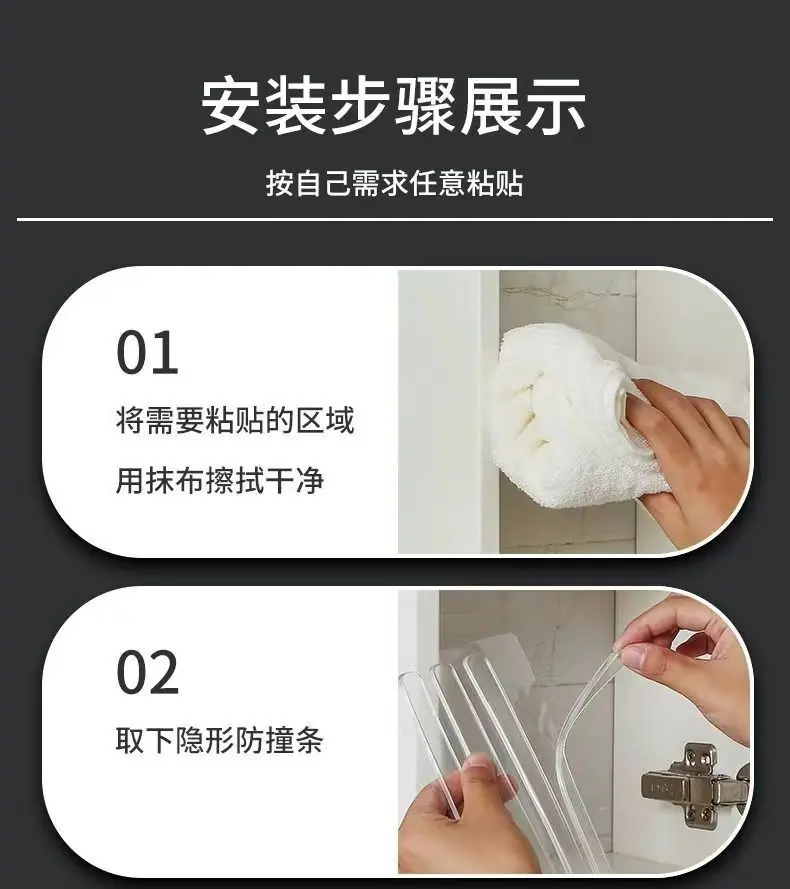 安装步骤展示

按自己需求任意粘贴

01

将需要粘贴的区域

用抹布擦拭干净

02

取下隐形防撞条