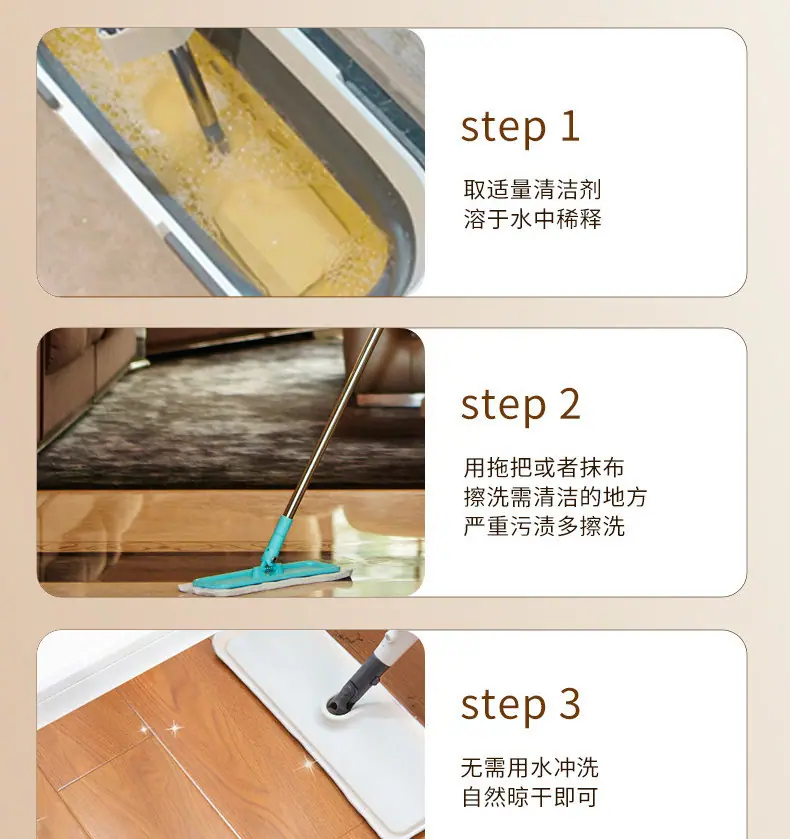 step 1

取适量清洁剂
溶于水中稀释

step 2

用拖把或者抹布
擦洗需清洁的地方
严重污渍多擦洗

step 3

无需用水冲洗
自然晾干即可