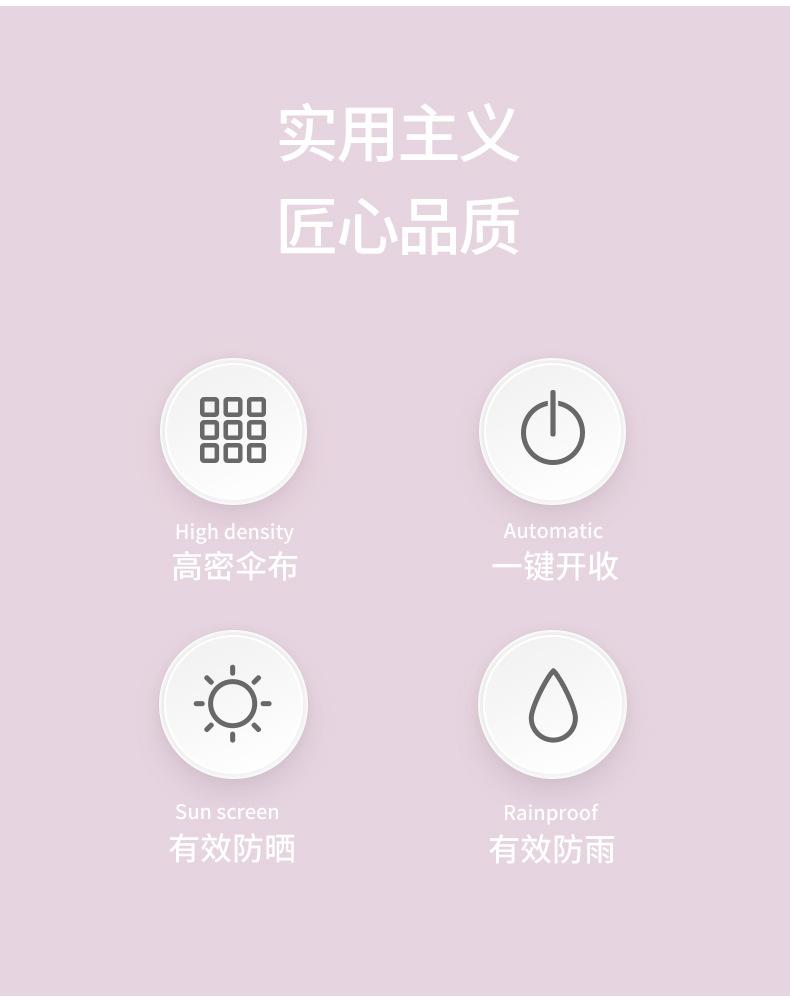 实用主义
匠心品质

High density
高密伞布

Automatic
一键开收

Sun screen
有效防晒

Rainproof
有效防雨