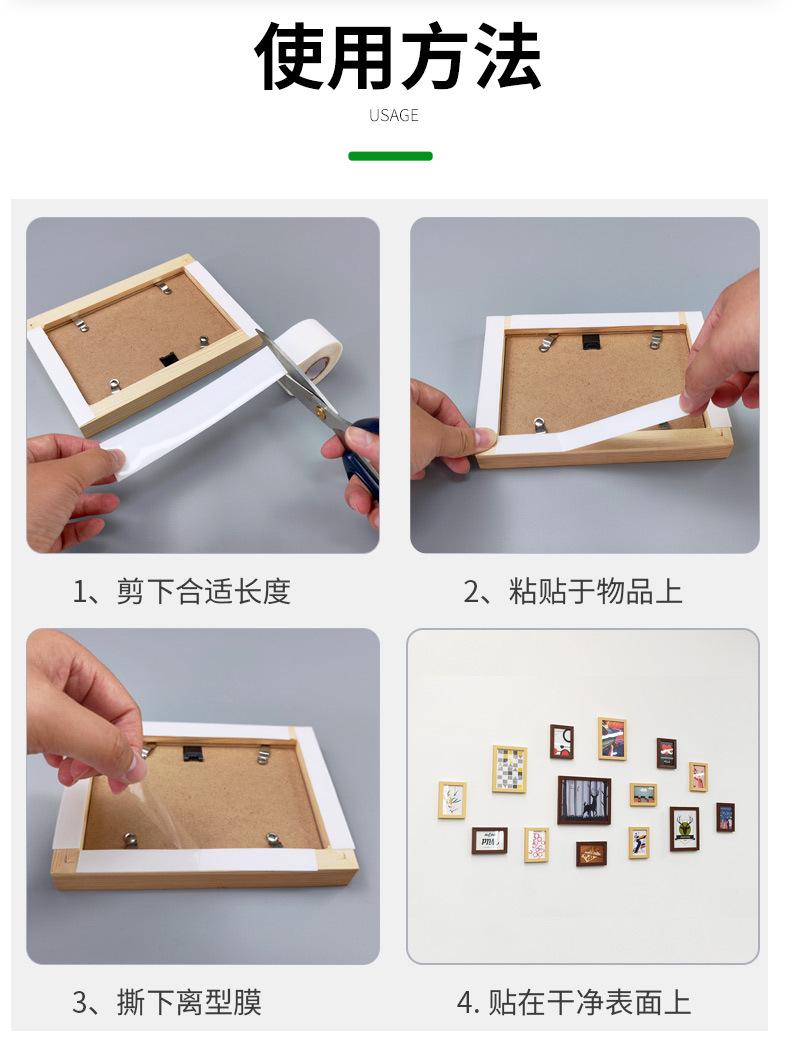 使用方法
USAGE

1、剪下合适长度

2、粘贴于物品上

3、撕下离型膜

4. 贴在干净表面上