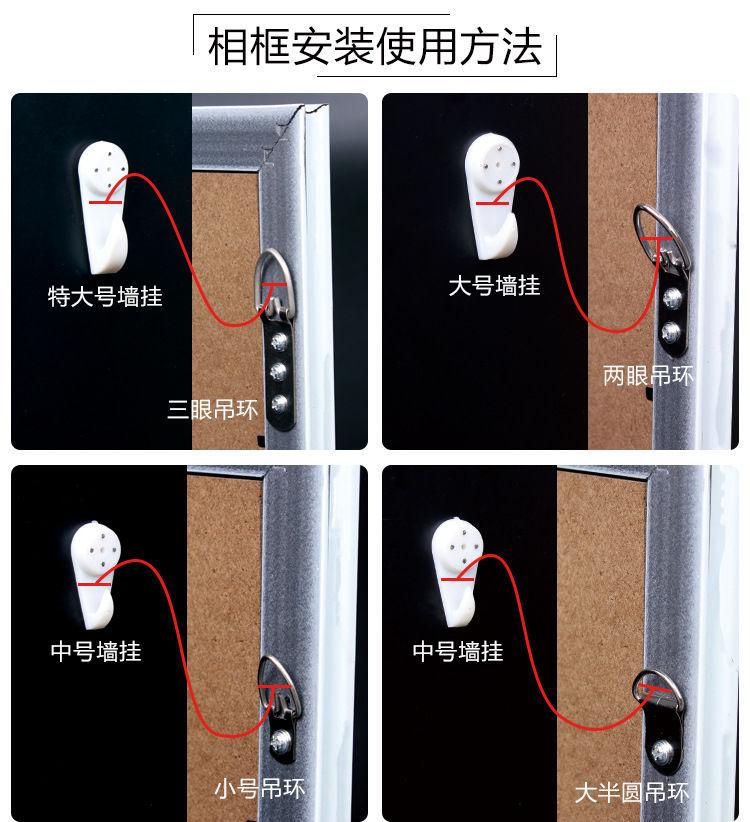 相框安装使用方法

特大号墙挂

三眼吊环

大号墙挂

两眼吊环

中号墙挂

小号吊环

中号墙挂

大半圆吊环