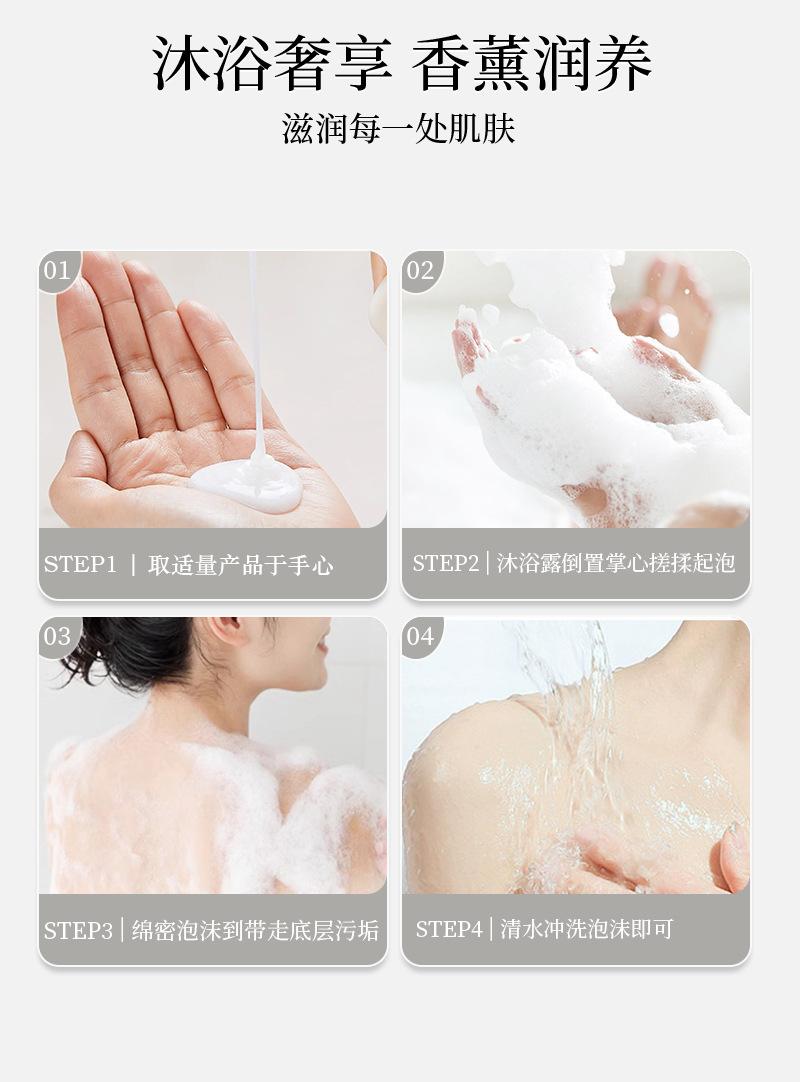 沐浴奢享 香薰润养

滋润每一处肌肤

01

STEP1 | 取适量产品于手心

02

STEP2 | 沐浴露倒置掌心搓揉起泡

03

STEP3 | 绵密泡沫到带走底层污垢

04

STEP4 | 清水冲洗泡沫即可