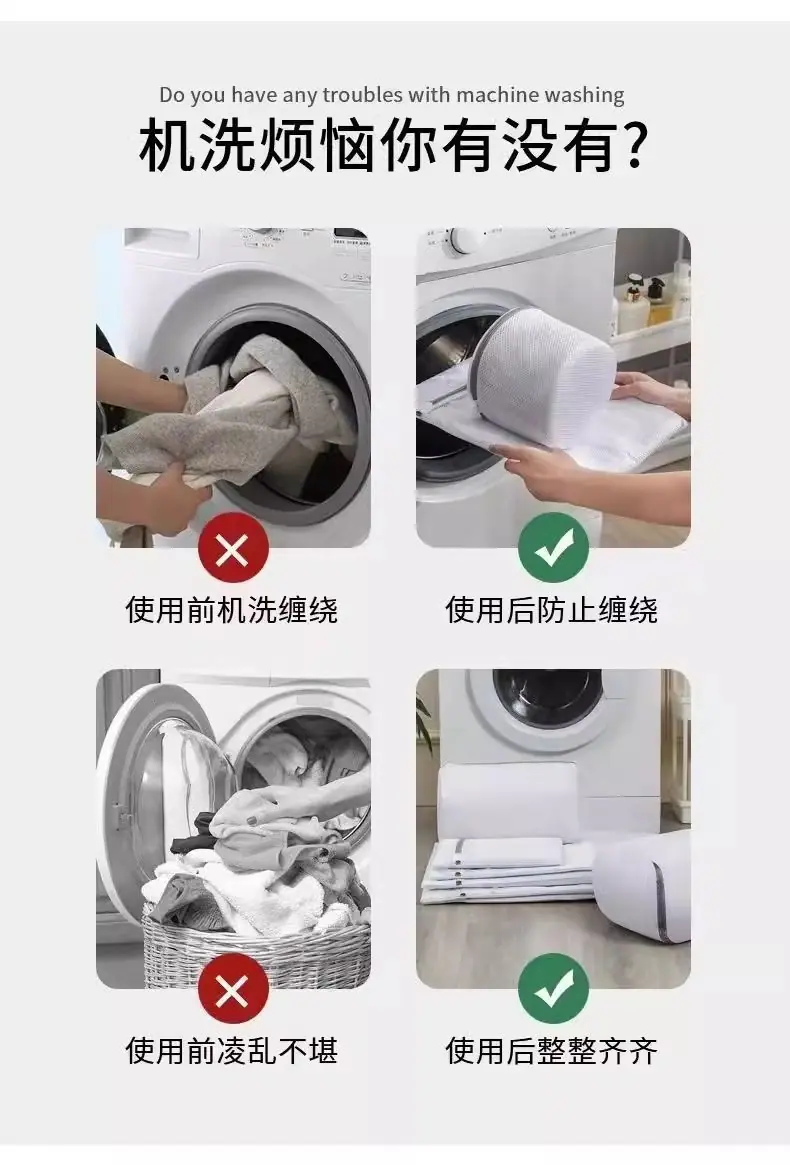 Do you have any troubles with machine washing
机洗烦恼你有没有?

使用前机洗缠绕

使用后防止缠绕

使用前凌乱不堪

使用后整整齐齐