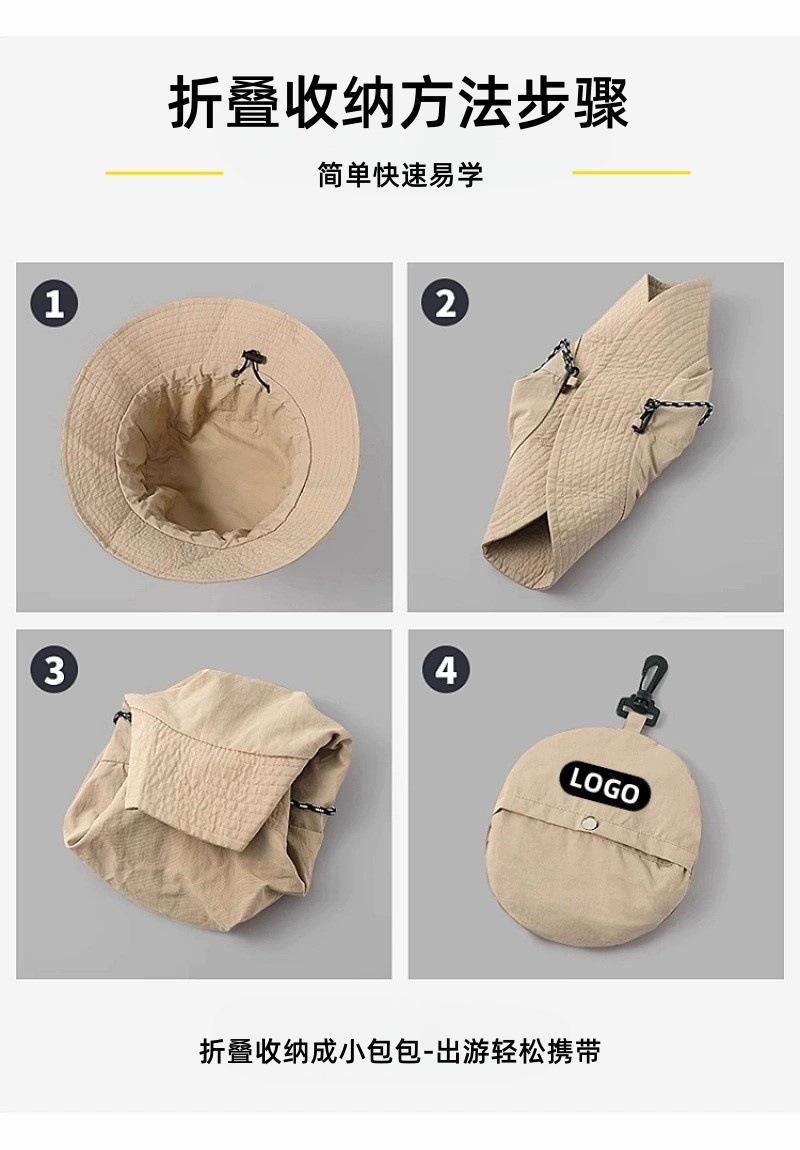 折叠收纳方法步骤

简单快速易学

1

2

3

4

LOGO

折叠收纳成小包包-出游轻松携带