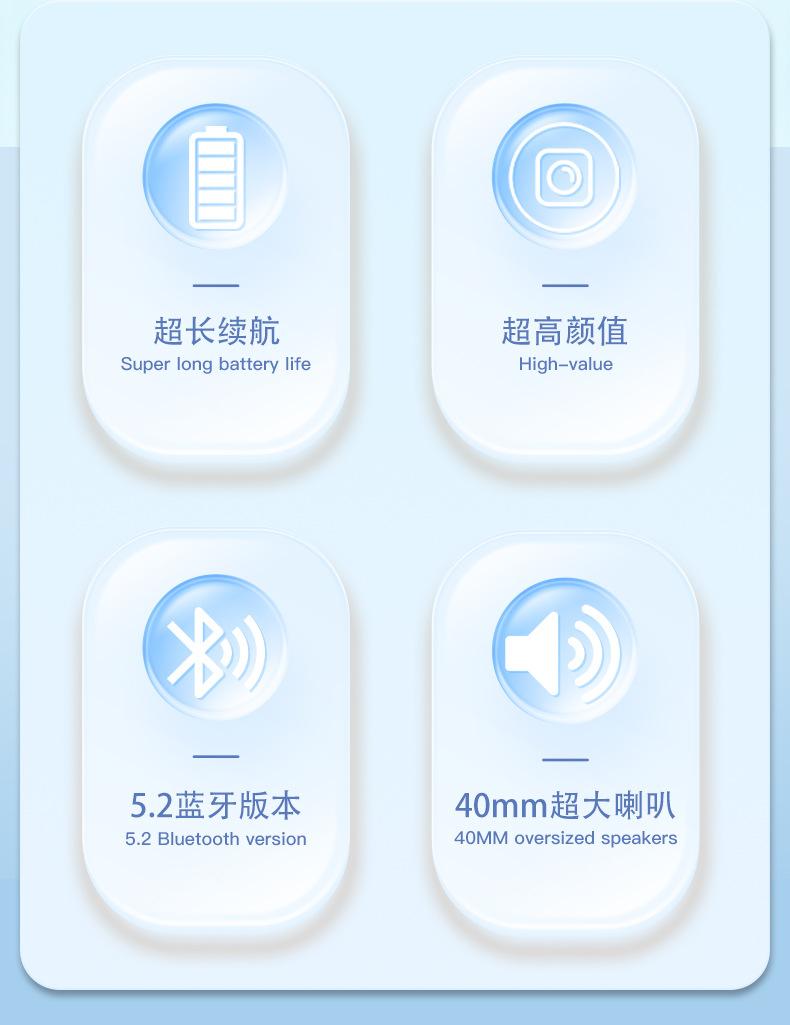 超长续航
Super long battery life

超高颜值
High-value

5.2蓝牙版本
5.2 Bluetooth version

40mm超大喇叭
40MM oversized speakers