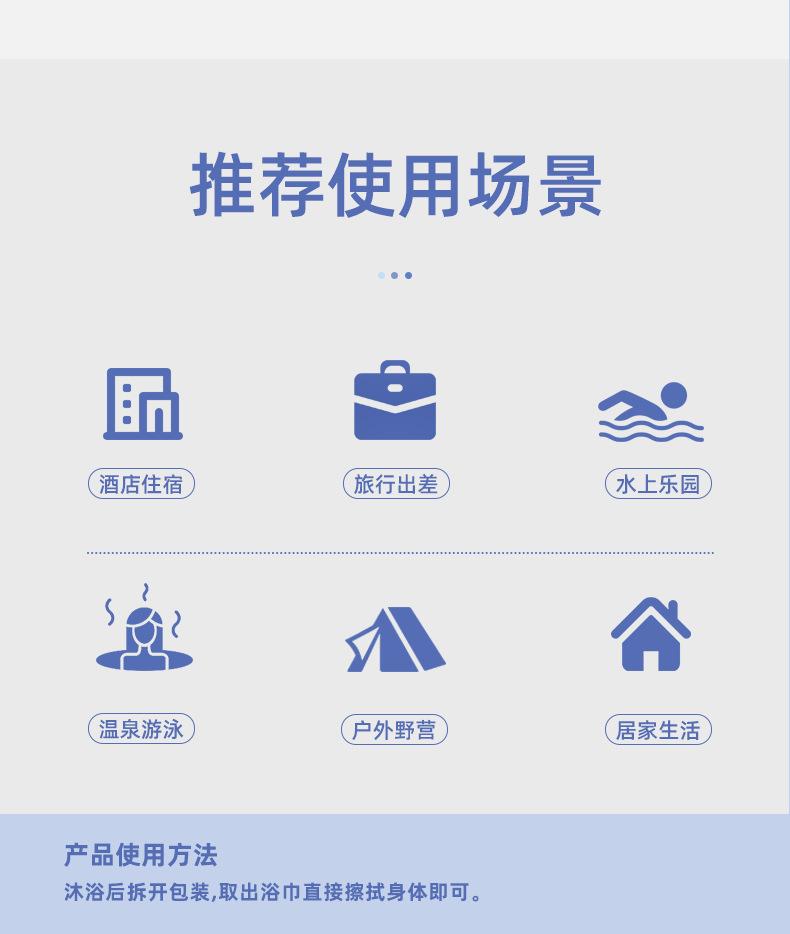 推荐使用场景

酒店住宿 旅行出差 水上乐园

温泉游泳 户外野营 居家生活

产品使用方法

沐浴后拆开包装,取出浴巾直接擦拭身体即可。