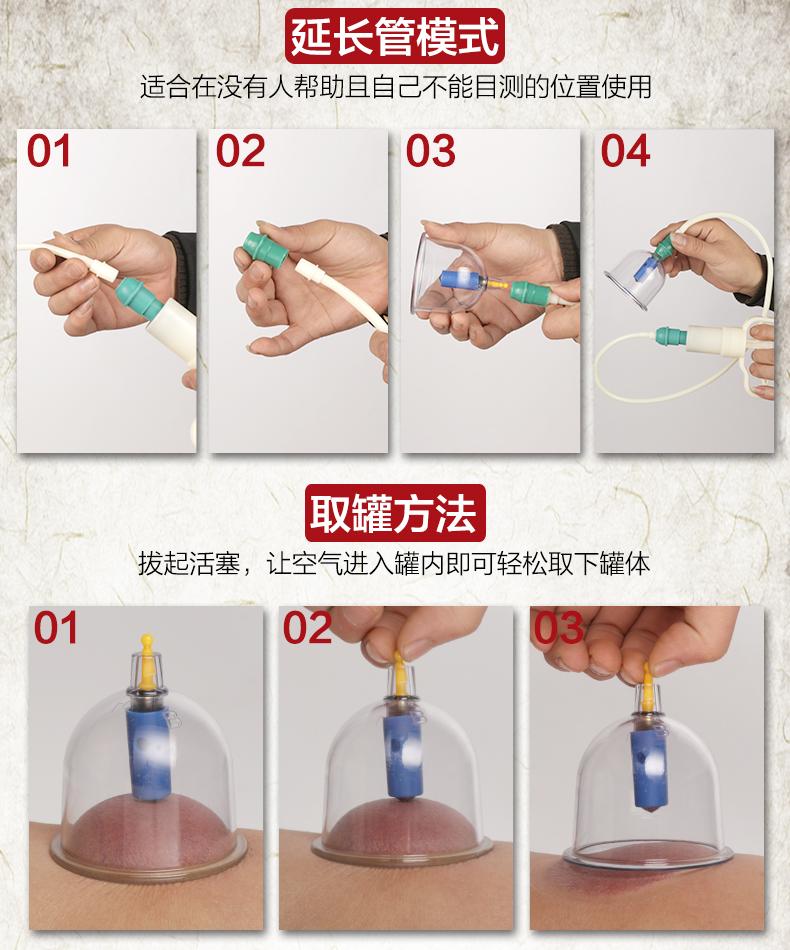 延长管模式

适合在没有人帮助且自己不能目测的位置使用

01

02

03

04

取罐方法

拔起活塞，让空气进入罐内即可轻松取下罐体

01

02

03