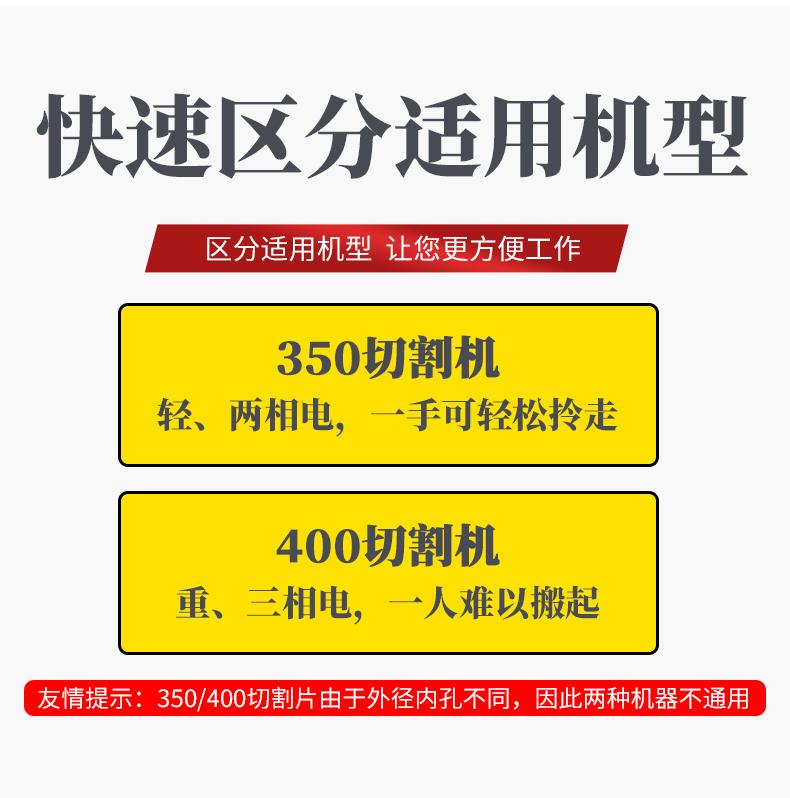 快速区分适用机型

区分适用机型 让您更方便工作

350切割机
轻、两相电，一手可轻松拎走

400切割机
重、三相电，一人难以搬起

友情提示：350/400切割片由于外径内孔不同，因此两种机器不通用