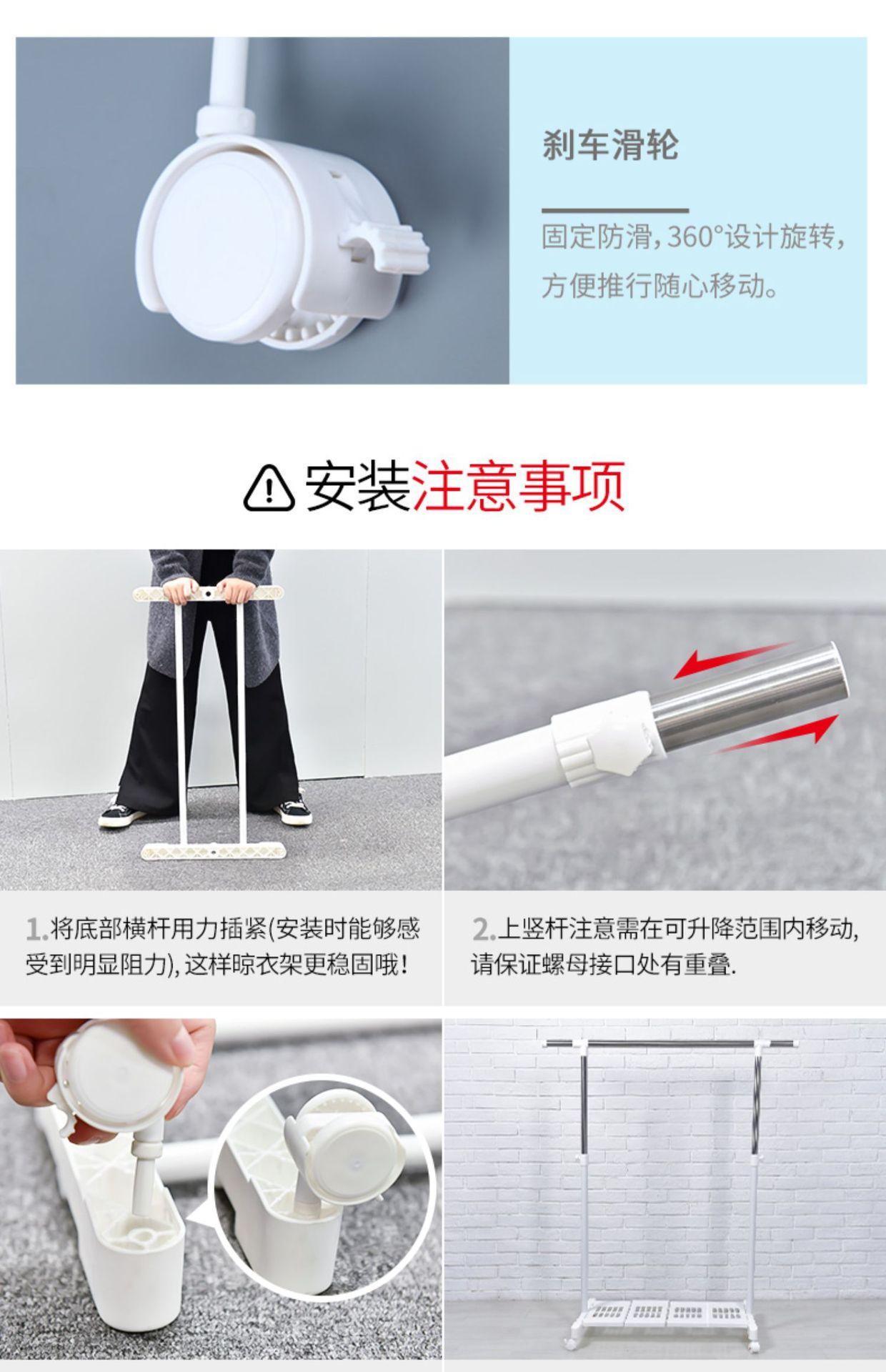 刹车滑轮

固定防滑，360°设计旋转，方便推行随心移动。

安装注意事项

1.将底部横杆用力插紧(安装时能够感受到明显阻力)，这样晾衣架更稳固哦！

2.上竖杆注意需在可升降范围内移动，请保证螺母接口处有重叠.