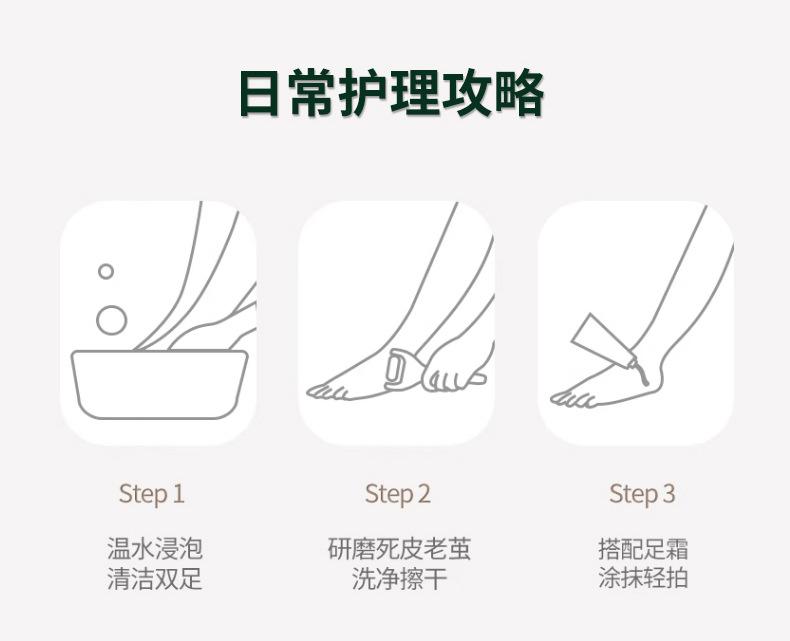 日常护理攻略

Step 1

温水浸泡
清洁双足

Step 2

研磨死皮老茧
洗净擦干

Step 3

搭配足霜
涂抹轻拍