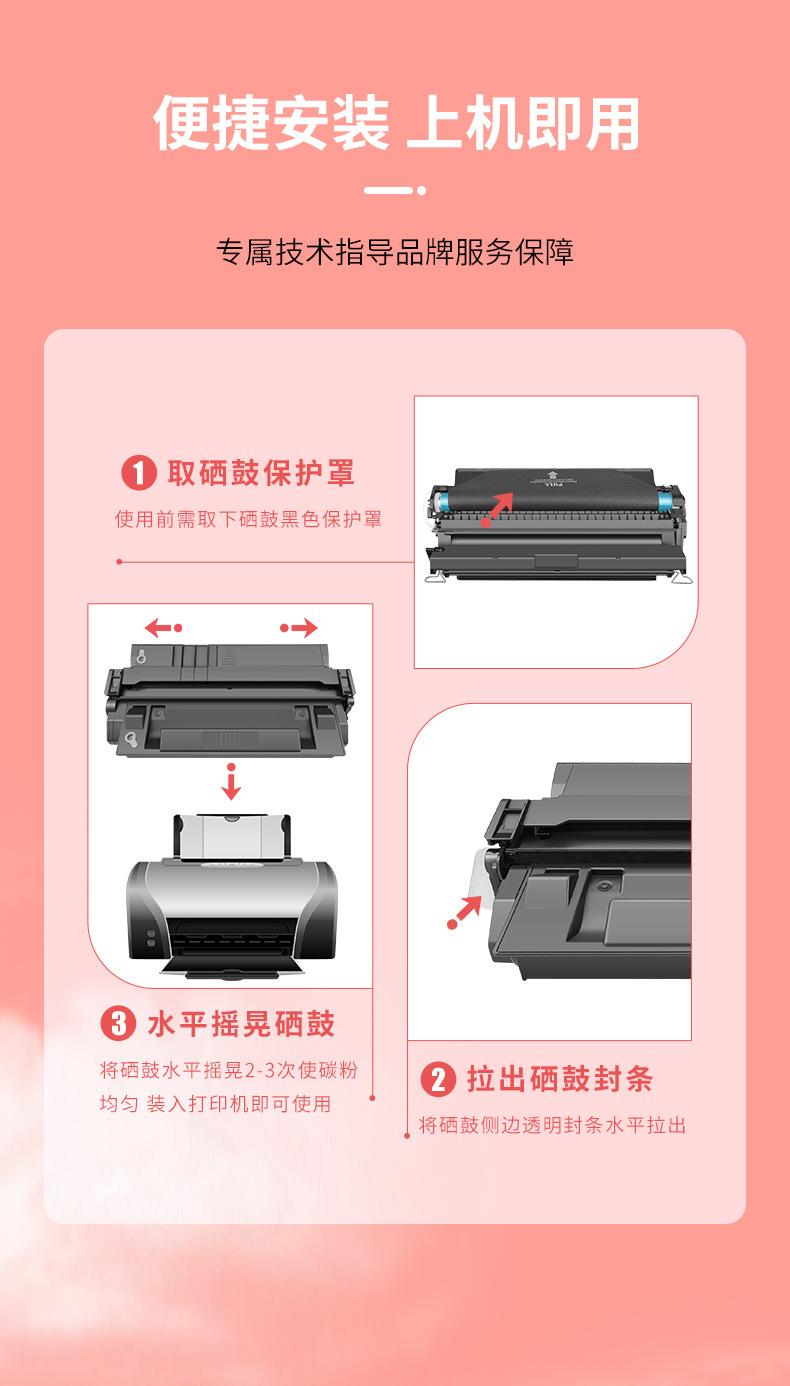 便捷安装 上机即用

专属技术指导品牌服务保障

1 取硒鼓保护罩

使用前需取下硒鼓黑色保护罩

PULL

3 水平摇晃硒鼓

将硒鼓水平摇晃2-3次使碳粉均匀 装入打印机即可使用

2 拉出硒鼓封条

将硒鼓侧边透明封条水平拉出