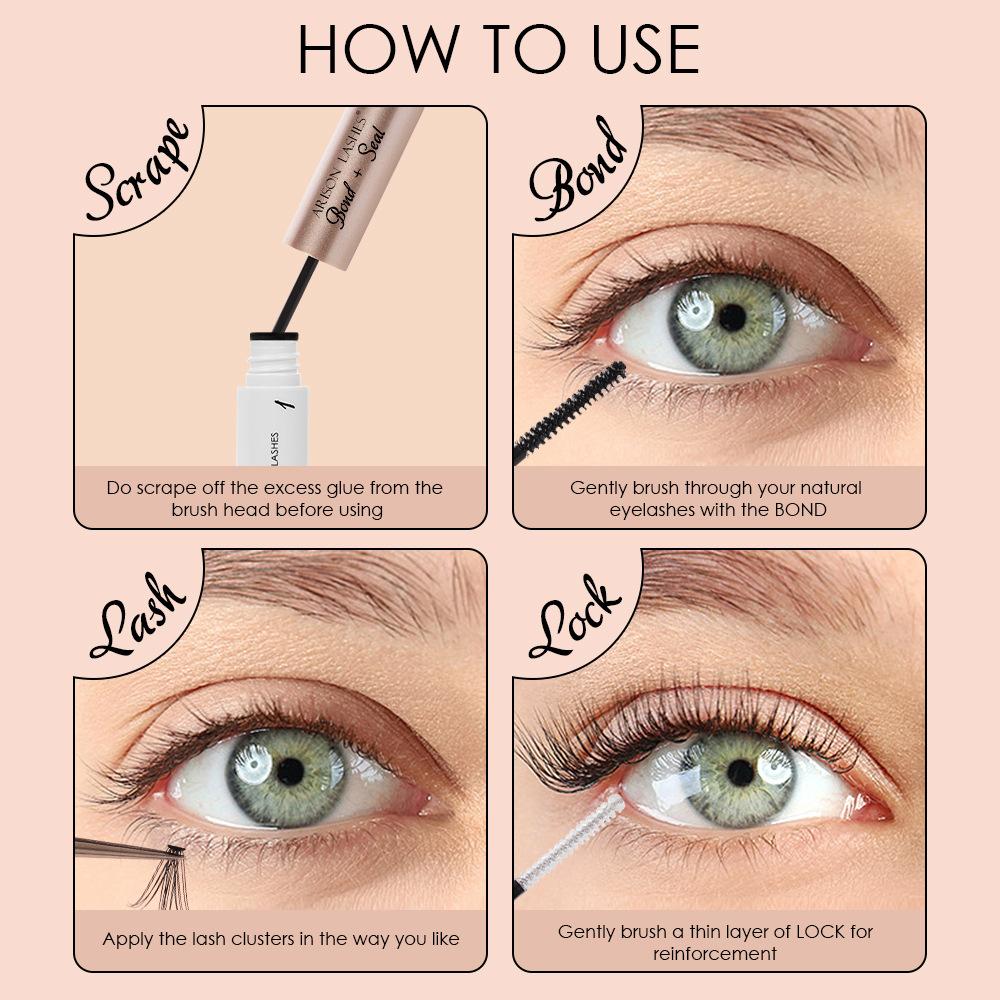 HOW TO USE

Scrape

ARISON LASHES
Bond + Seal

1

LASHES

Do scrape off the excess glue from the brush head before using

Bond

Gently brush through your natural eyelashes with the BOND

Lash

Apply the lash clusters in the way you like

Lock

Gently brush a thin layer of LOCK for reinforcement