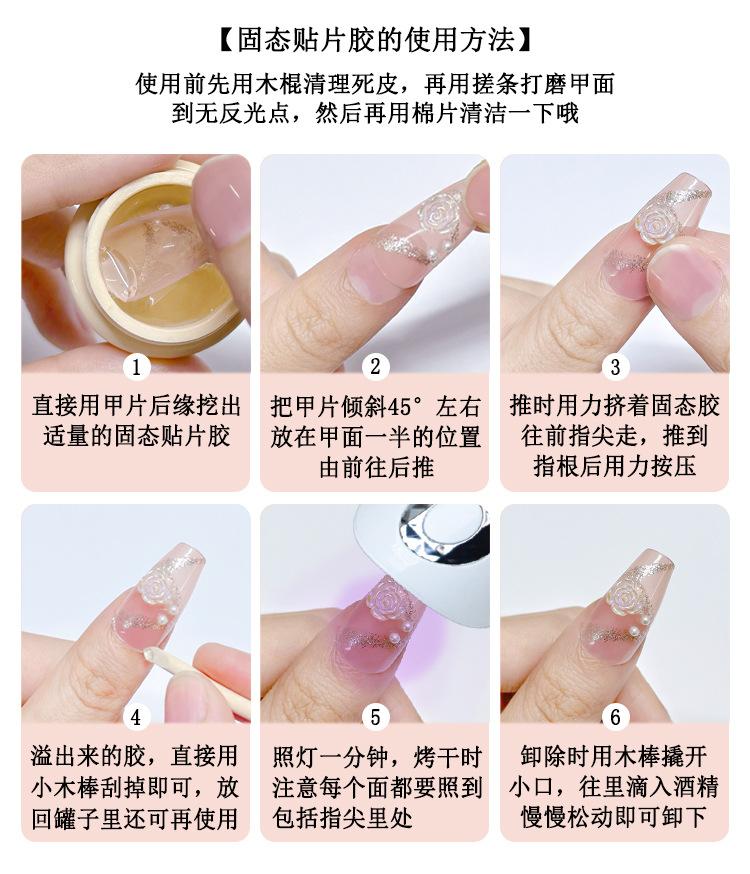 【固态贴片胶的使用方法】

使用前先用木棍清理死皮，再用搓条打磨甲面到无反光点，然后再用棉片清洁一下哦

1
直接用甲片后缘挖出适量的固态贴片胶

2
把甲片倾斜45°左右放在甲面一半的位置由前往后推

3
推时用力挤着固态胶往前指尖走，推到指根后用力按压

4
溢出来的胶，直接用小木棒刮掉即可，放回罐子里还可再使用

5
照灯一分钟，烤干时注意每个面都要照到包括指尖里处

6
卸除时用木棒撬开小口，往里滴入酒精慢慢松动即可卸下