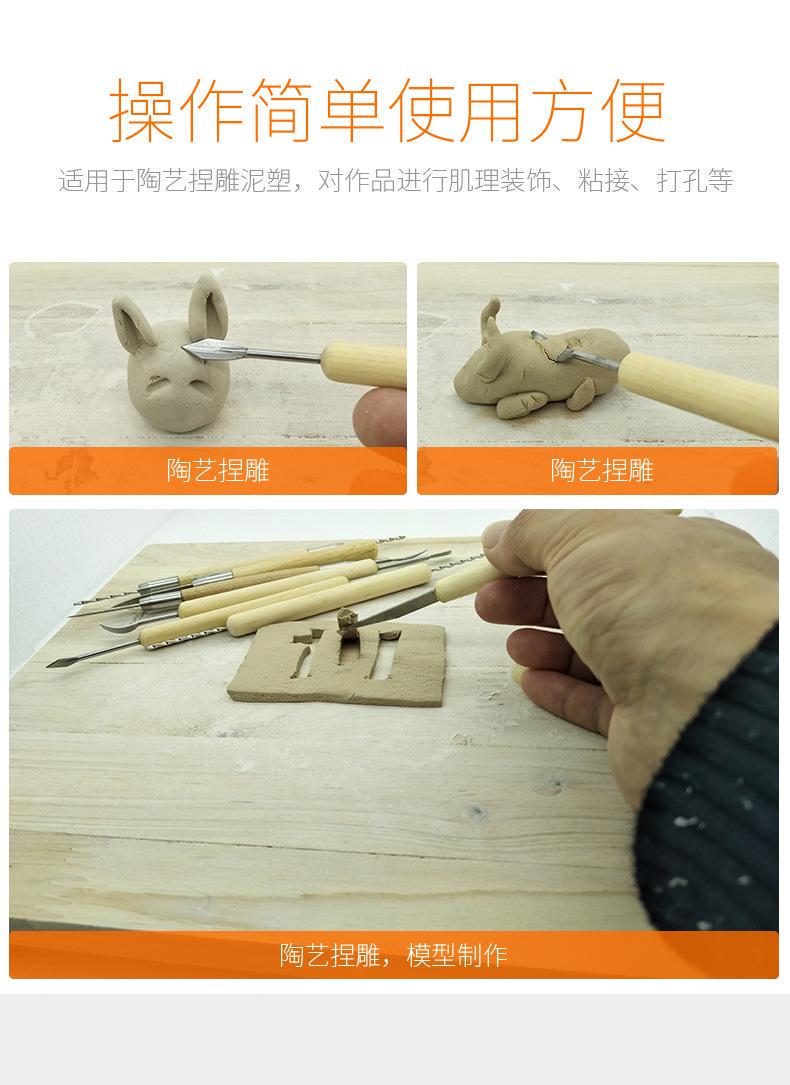 操作简单使用方便

适用于陶艺捏雕泥塑，对作品进行肌理装饰、粘接、打孔等

陶艺捏雕

陶艺捏雕

陶艺捏雕，模型制作