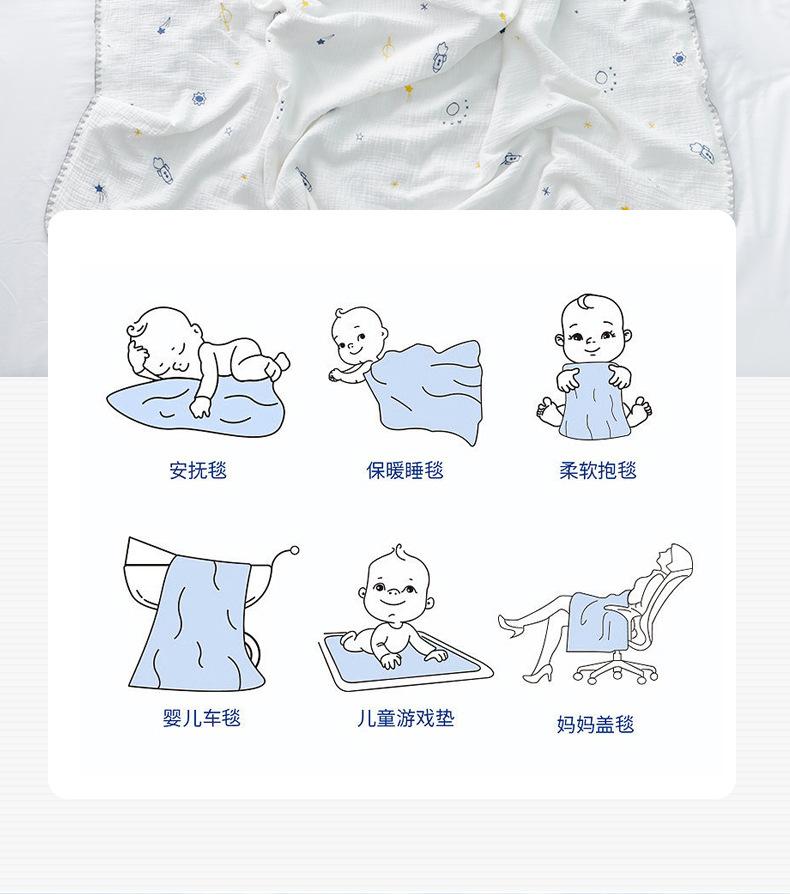 安抚毯

保暖睡毯

柔软抱毯

婴儿车毯

儿童游戏垫

妈妈盖毯