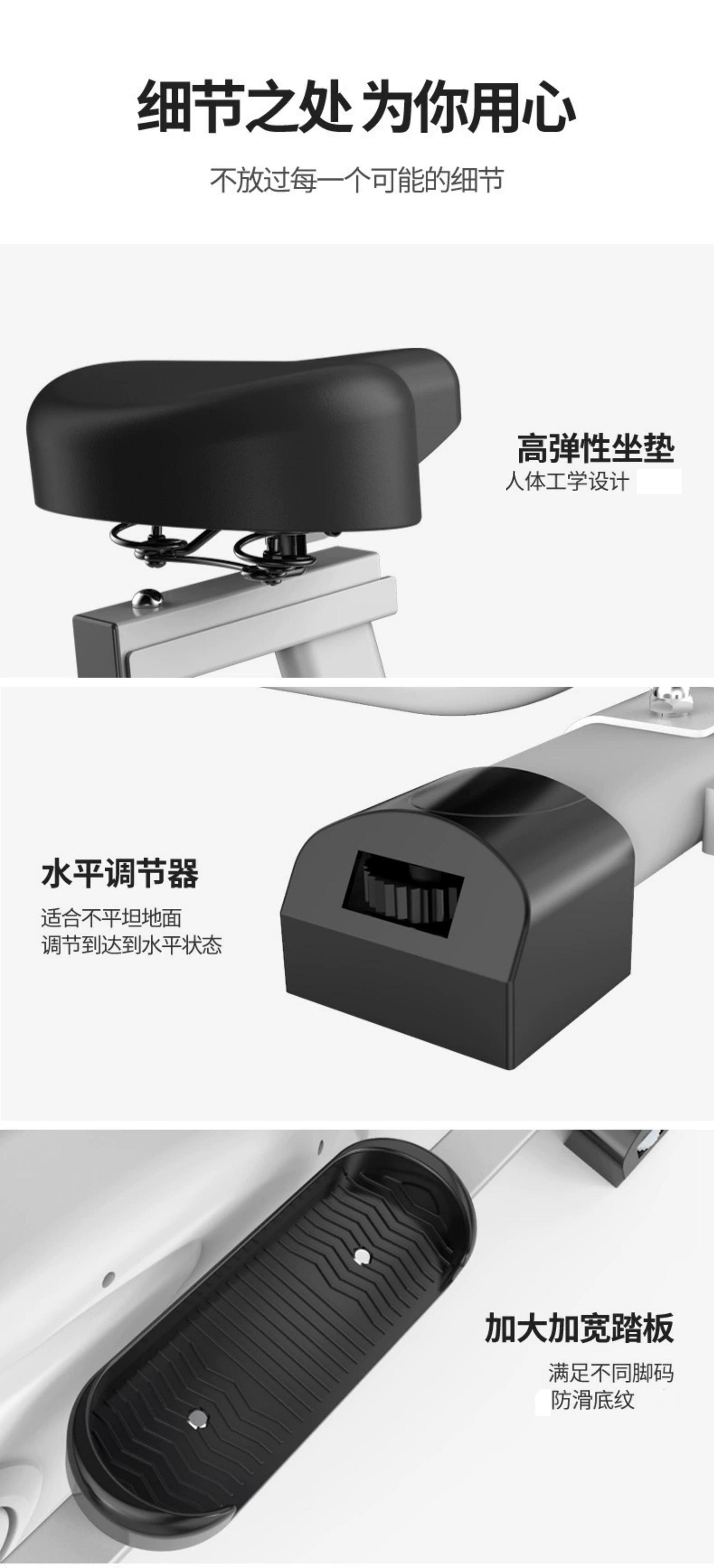 细节之处 为你用心

不放过每一个可能的细节

高弹性坐垫
人体工学设计

水平调节器
适合不平坦地面
调节到达到水平状态

加大加宽踏板
满足不同脚码
防滑底纹