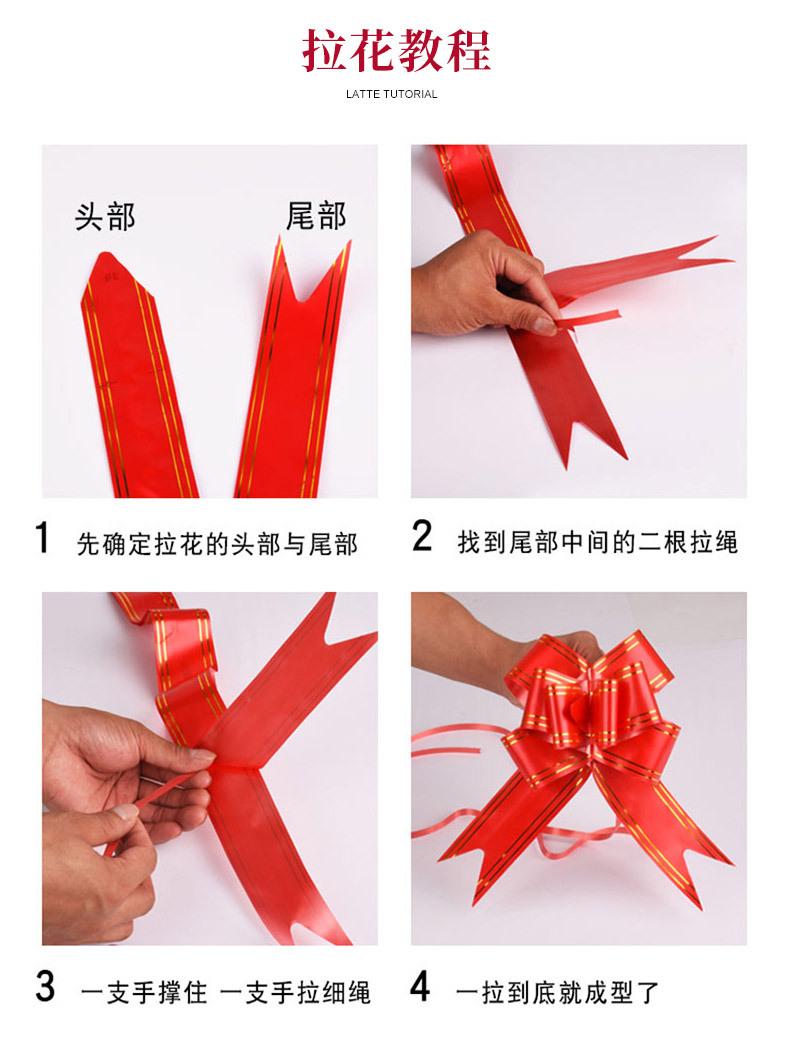 拉花教程

LATTE TUTORIAL

头部

尾部

1 先确定拉花的头部与尾部

2 找到尾部中间的二根拉绳

3 一支手撑住 一支手拉细绳

4 一拉到底就成型了