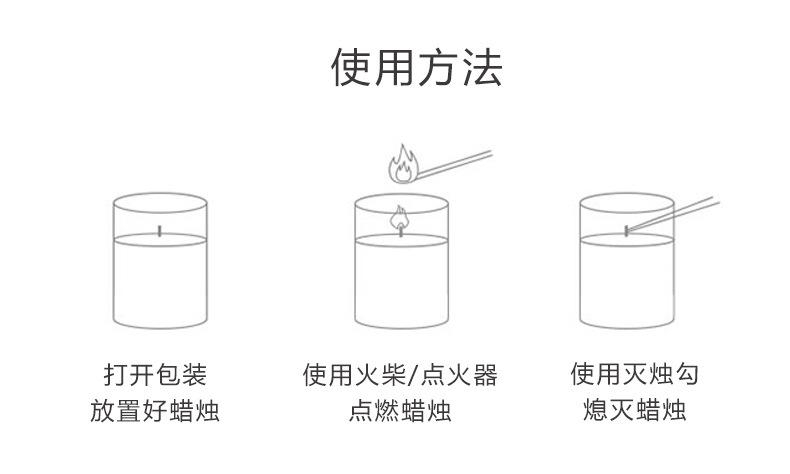 使用方法

打开包装
放置好蜡烛

使用火柴/点火器
点燃蜡烛

使用灭烛勾
熄灭蜡烛