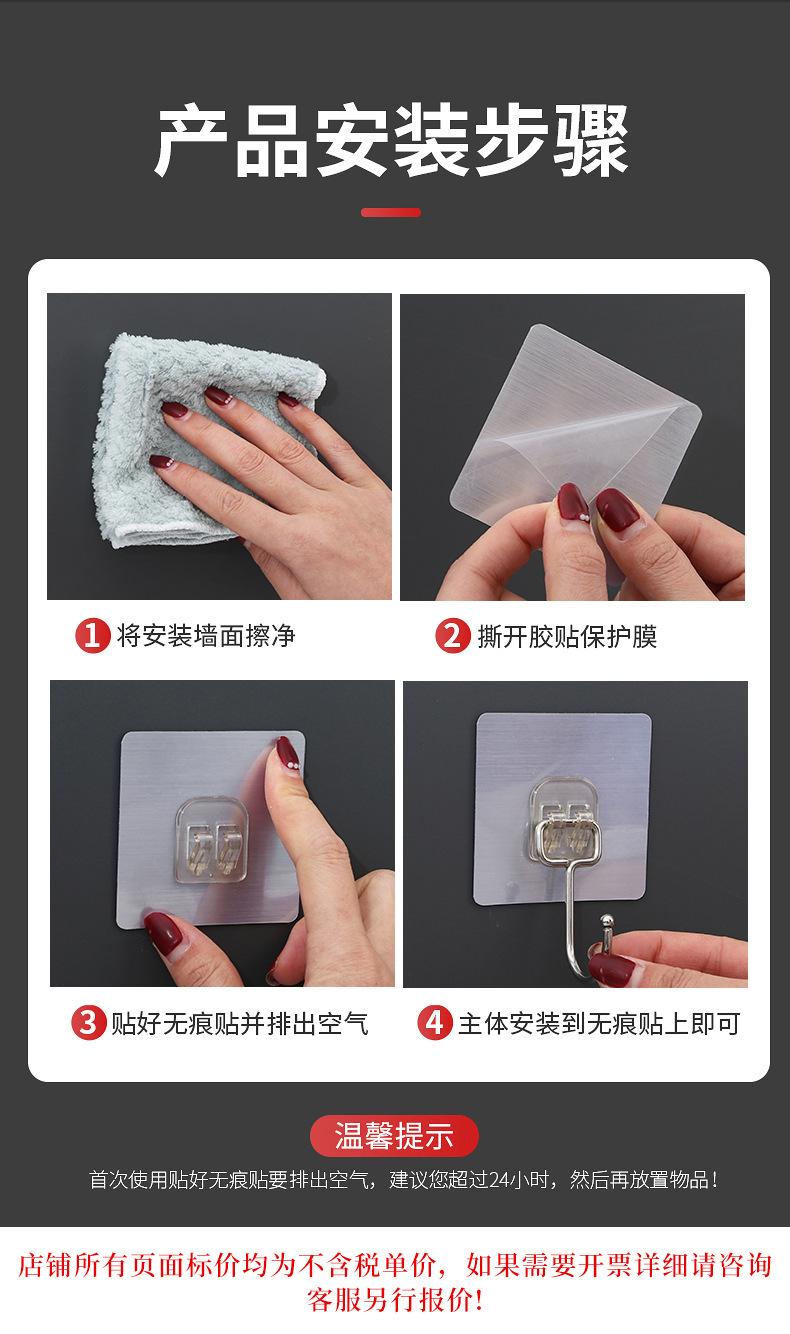 产品安装步骤

1 将安装墙面擦净

2 撕开胶贴保护膜

3 贴好无痕贴并排出空气

4 主体安装到无痕贴上即可

温馨提示

首次使用贴好无痕贴要排出空气，建议您超过24小时，然后再放置物品！

店铺所有页面标价均为不含税单价，如果需要开票详细请咨询客服另行报价！